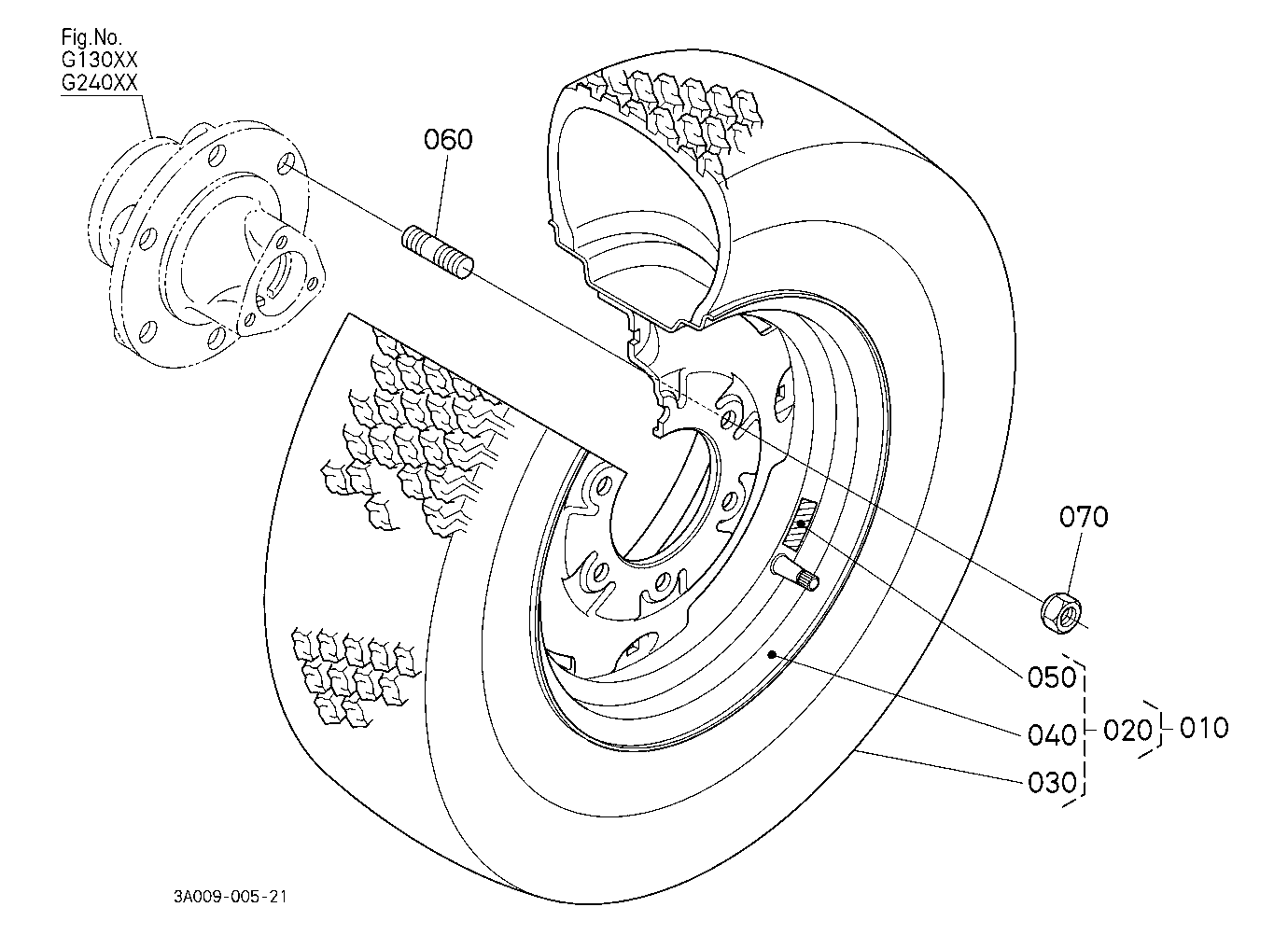 Fig.No.
G130XX
G240XX

060

070

050

040

020

010

030

3A009-005-21