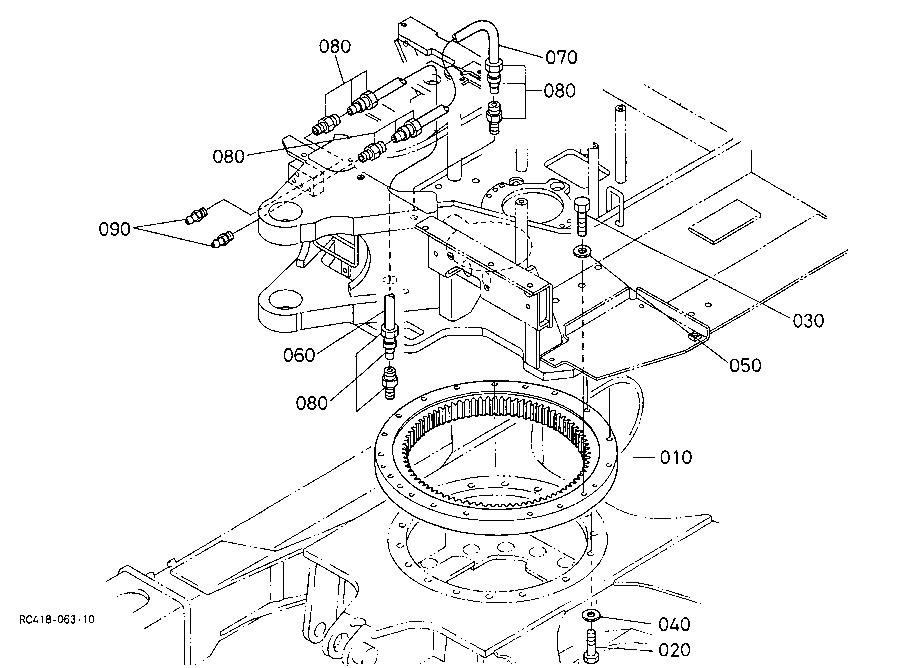 080
070
080
080
090
030
060
050
080
010
RC418-063-10
040
020