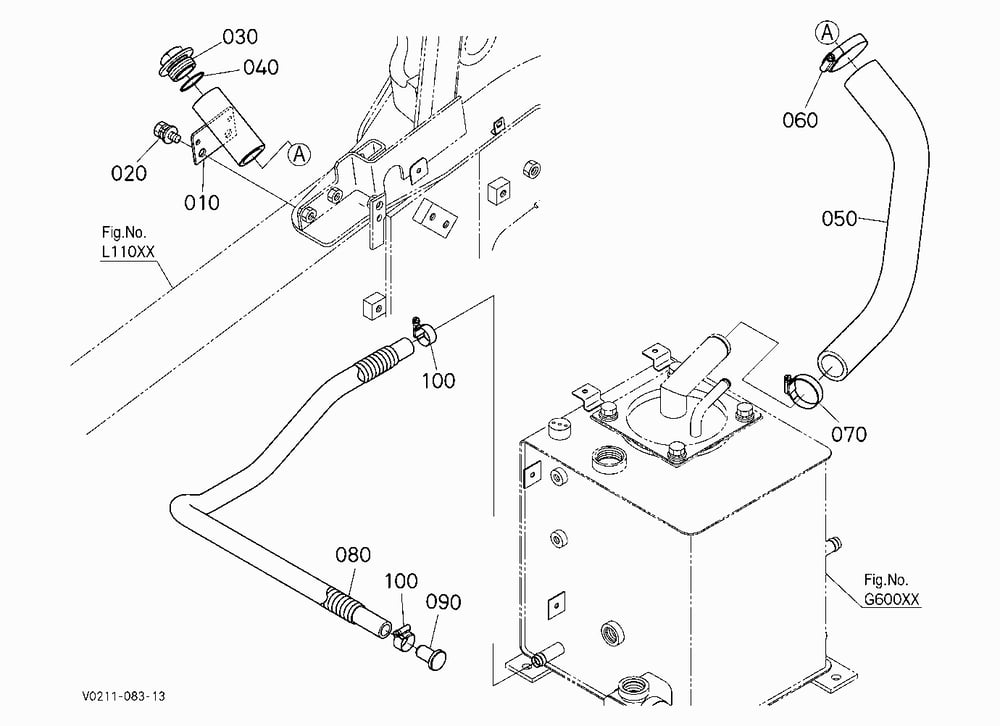 030
040
A
020
010
Fig.No.
L110XX
A
060
050
100
070
080
100
090
Fig.No.
G600XX
V0211-083-13