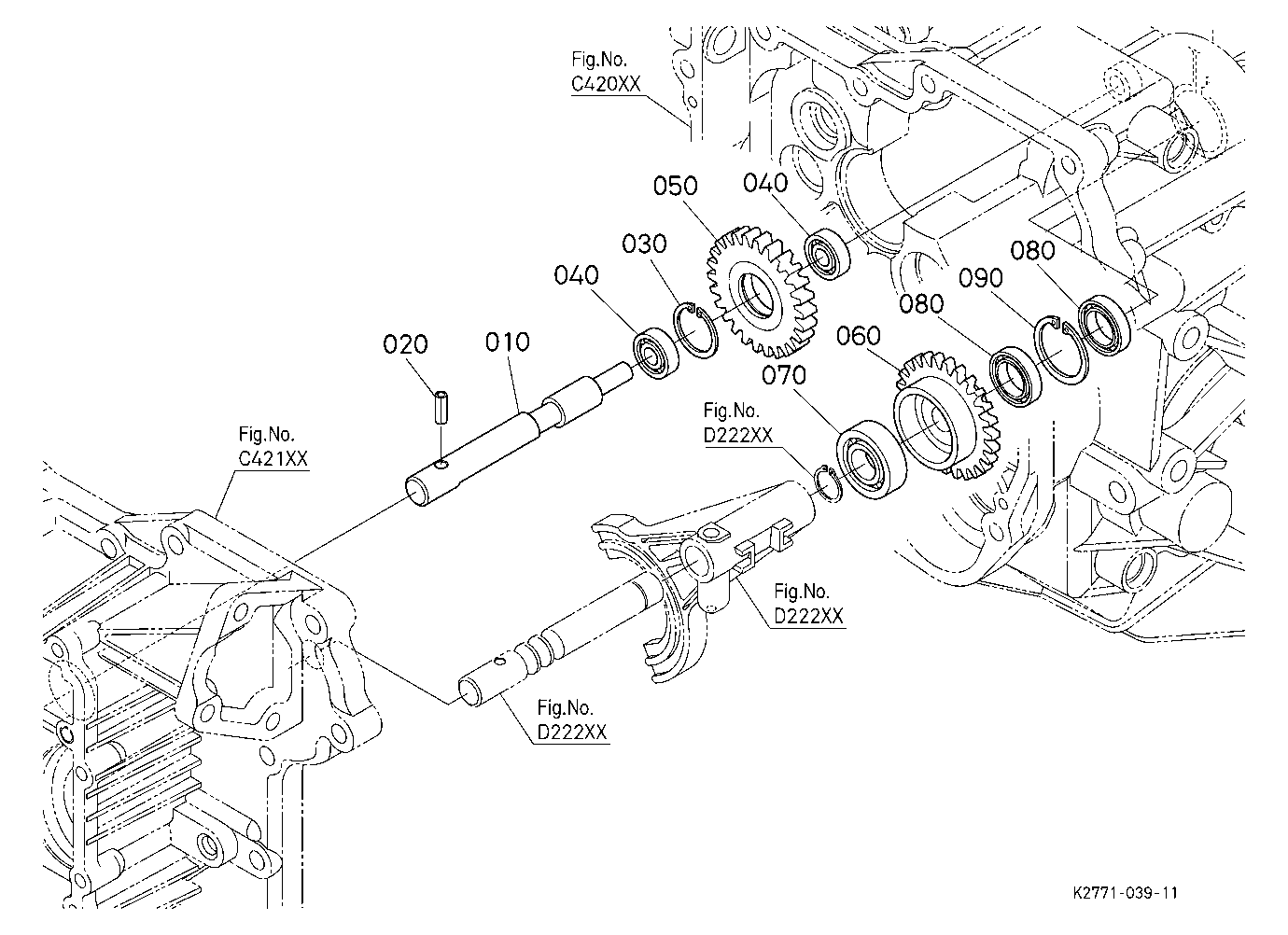 Fig.No.
C420XX

050
040
030
040
080
090
080
020
010
060
070
Fig.No.
D222XX

Fig.No.
C421XX

Fig.No.
D222XX

Fig.No.
D222XX

K2771-039-11