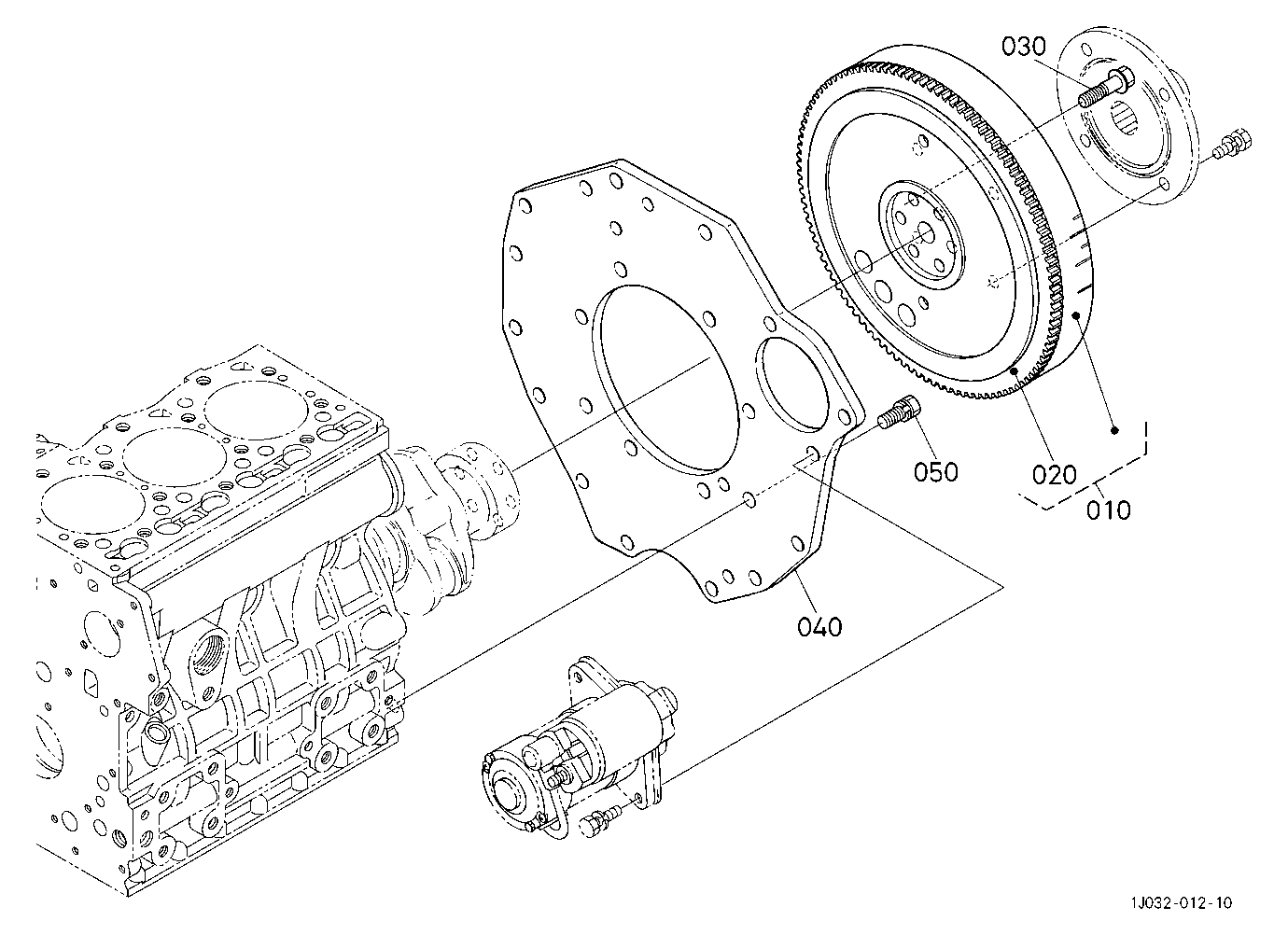 030

050

020

010

040

1J032-012-10