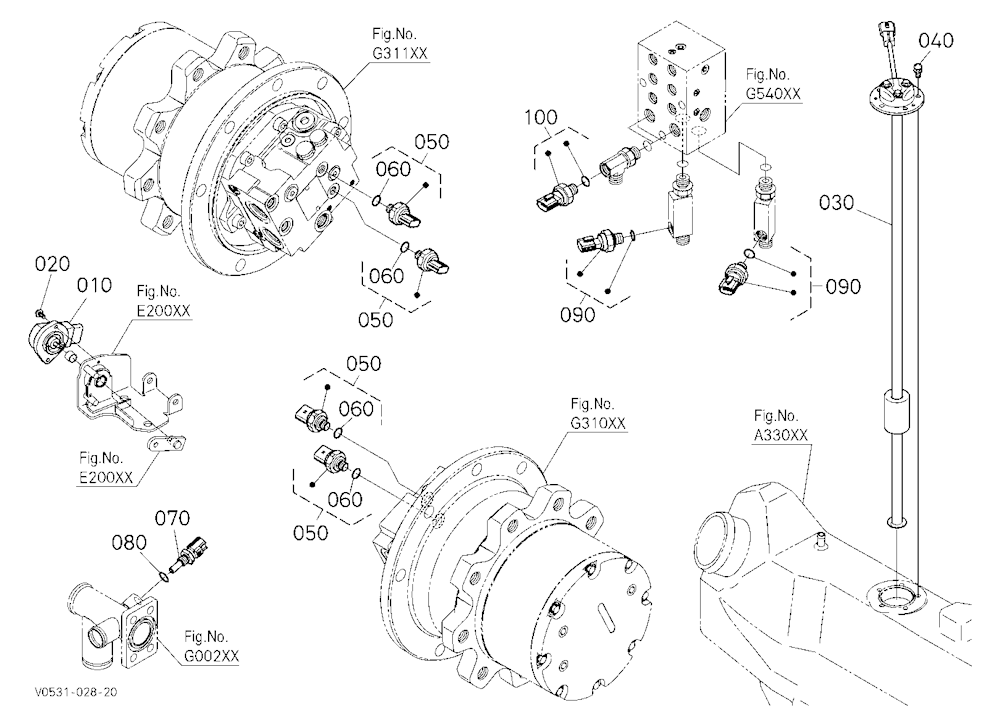 Fig.No.
G311XX

050
060
060
050

020
010
Fig.No.
E200XX

Fig.No.
E200XX

100
Fig.No.
G540XX

090
090

040
030

050
060
060
050

Fig.No.
G310XX

Fig.No.
A330XX

070
080
Fig.No.
G002XX

V0531-028-20