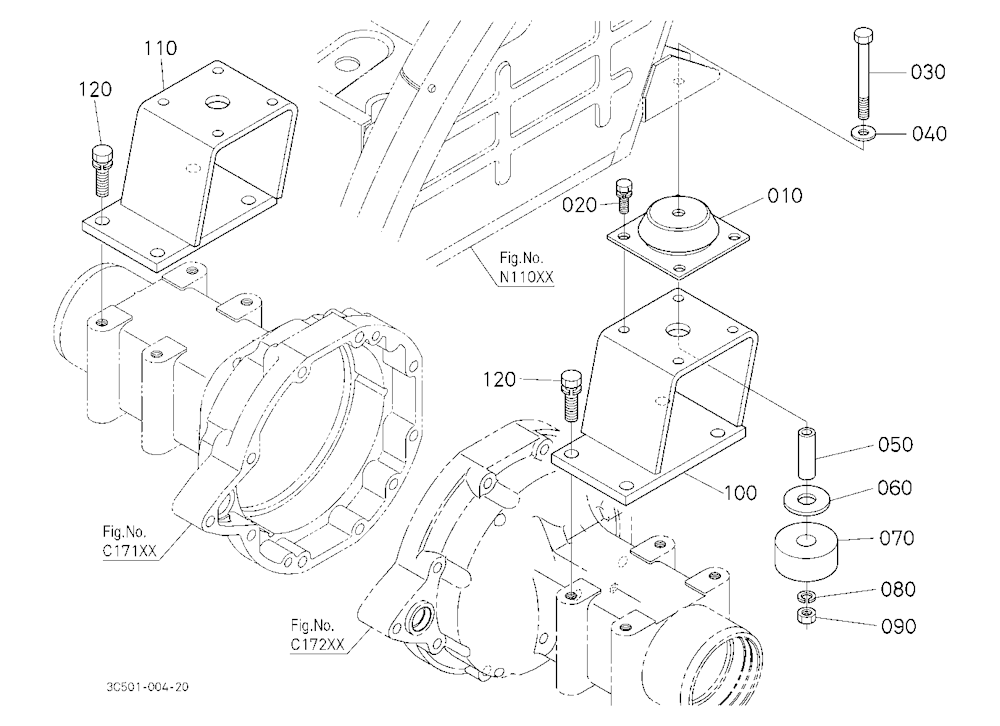 110
120
030
040
020
010
Fig.No.
N110XX
120
050
060
100
070
Fig.No.
C171XX
080
090
Fig.No.
C172XX
3C501-004-20