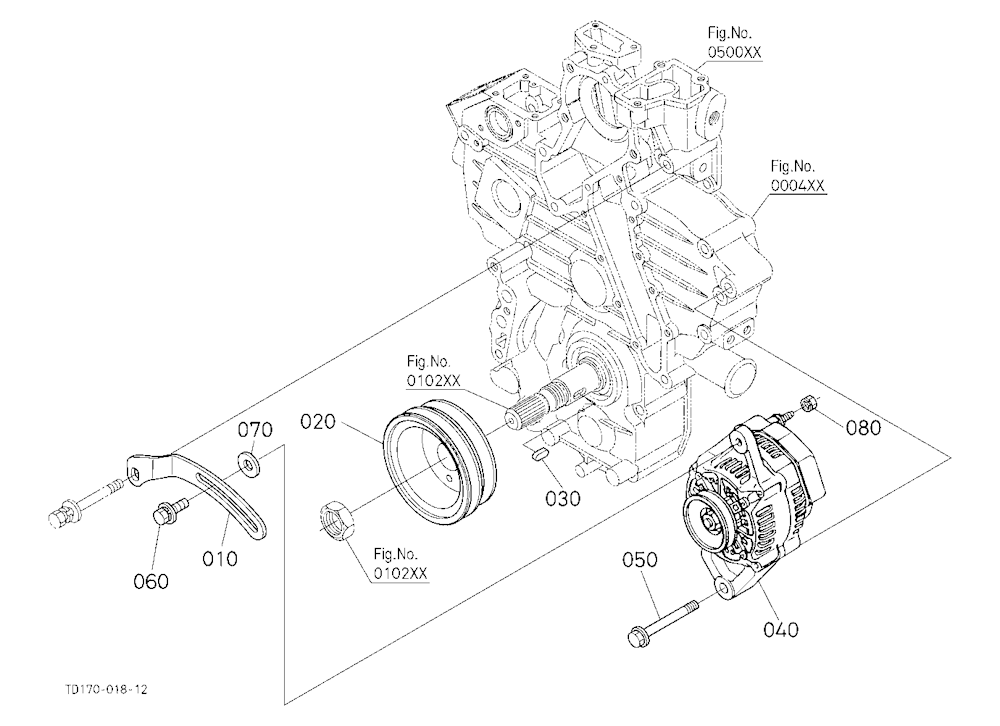 Fig.No.
0500XX

Fig.No.
0004XX

Fig.No.
0102XX

020

070

080

030

010

060

Fig.No.
0102XX

050

040

TD170-018-12