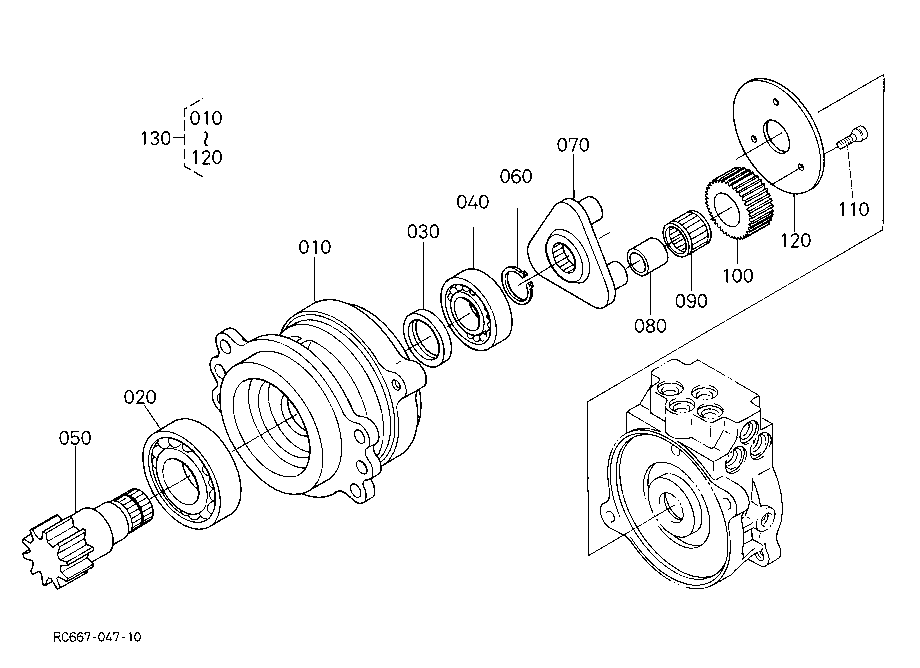 130 010 ~ 120

070

060

040

030

010

020

050

110

120

100

090

080

RC667-047-10