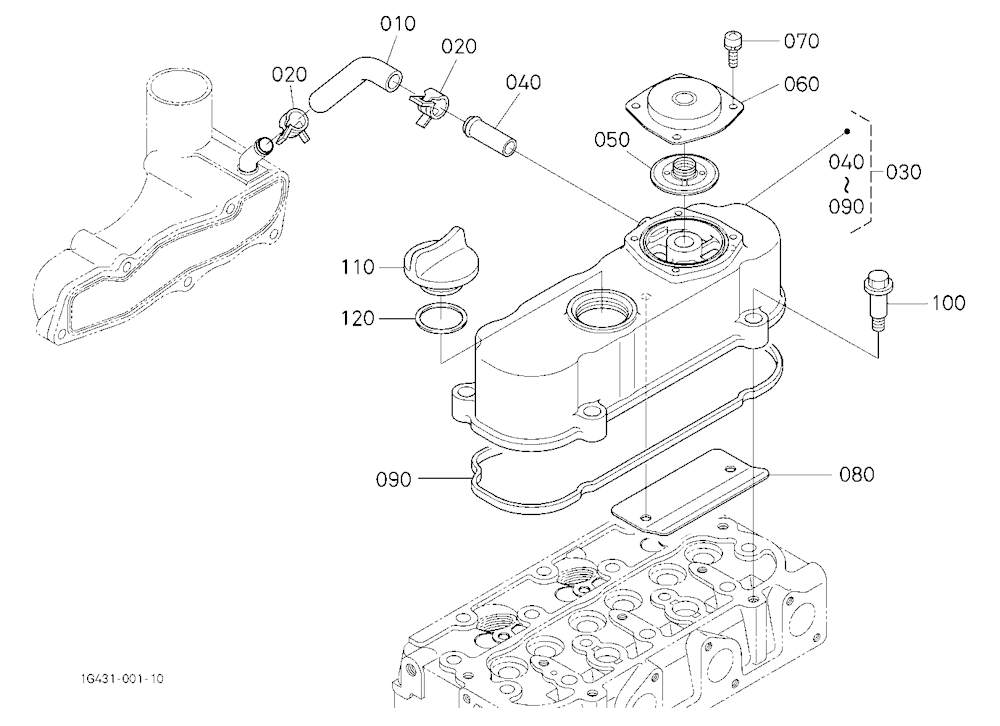 010
020
020
040
070
060
050
040
~
090
030
110
120
100
090
080
1G431-001-10