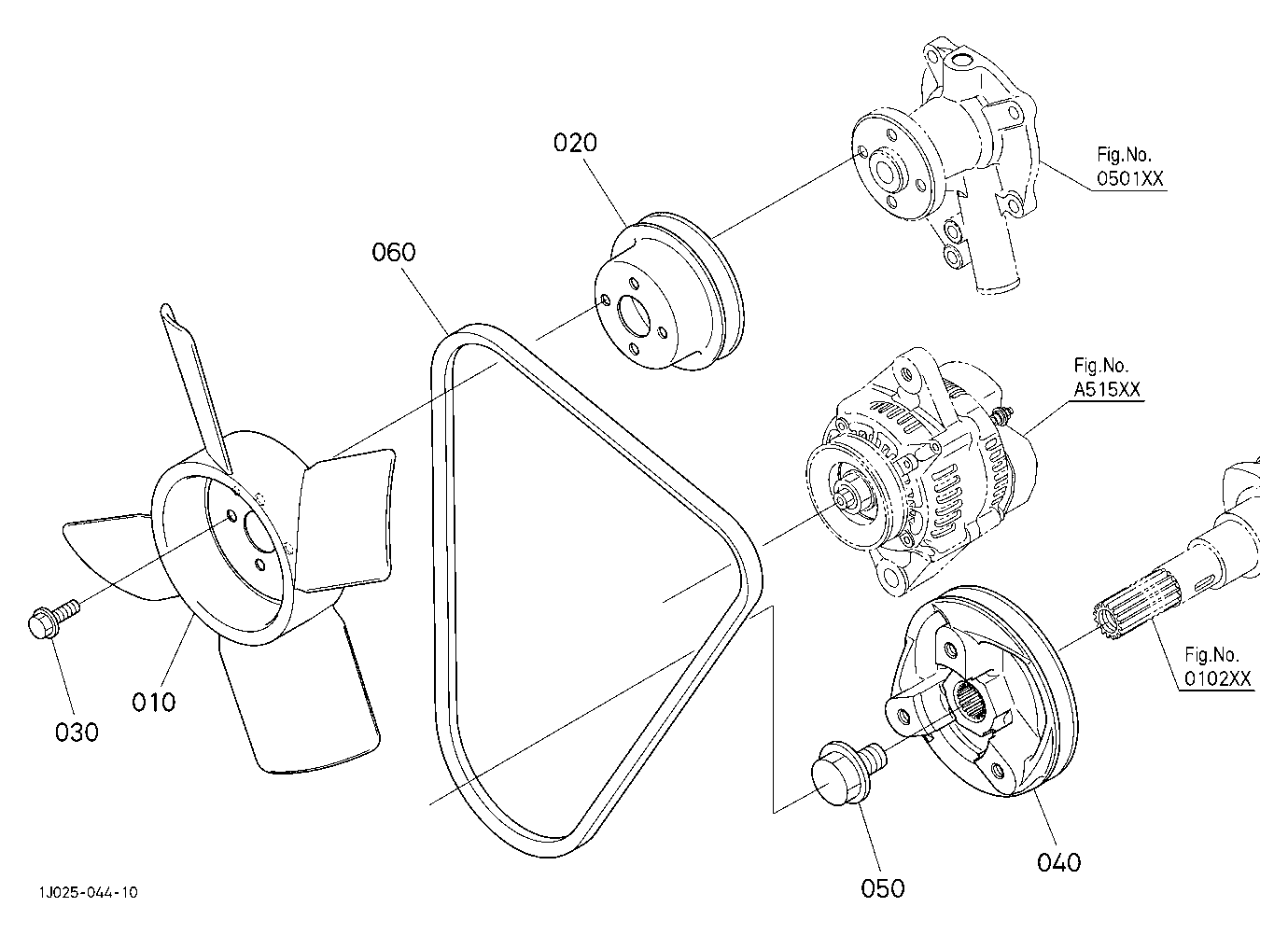 020

Fig.No.
0501XX

060

Fig.No.
A515XX

Fig.No.
0102XX

030

010

050

040

1J025-044-10