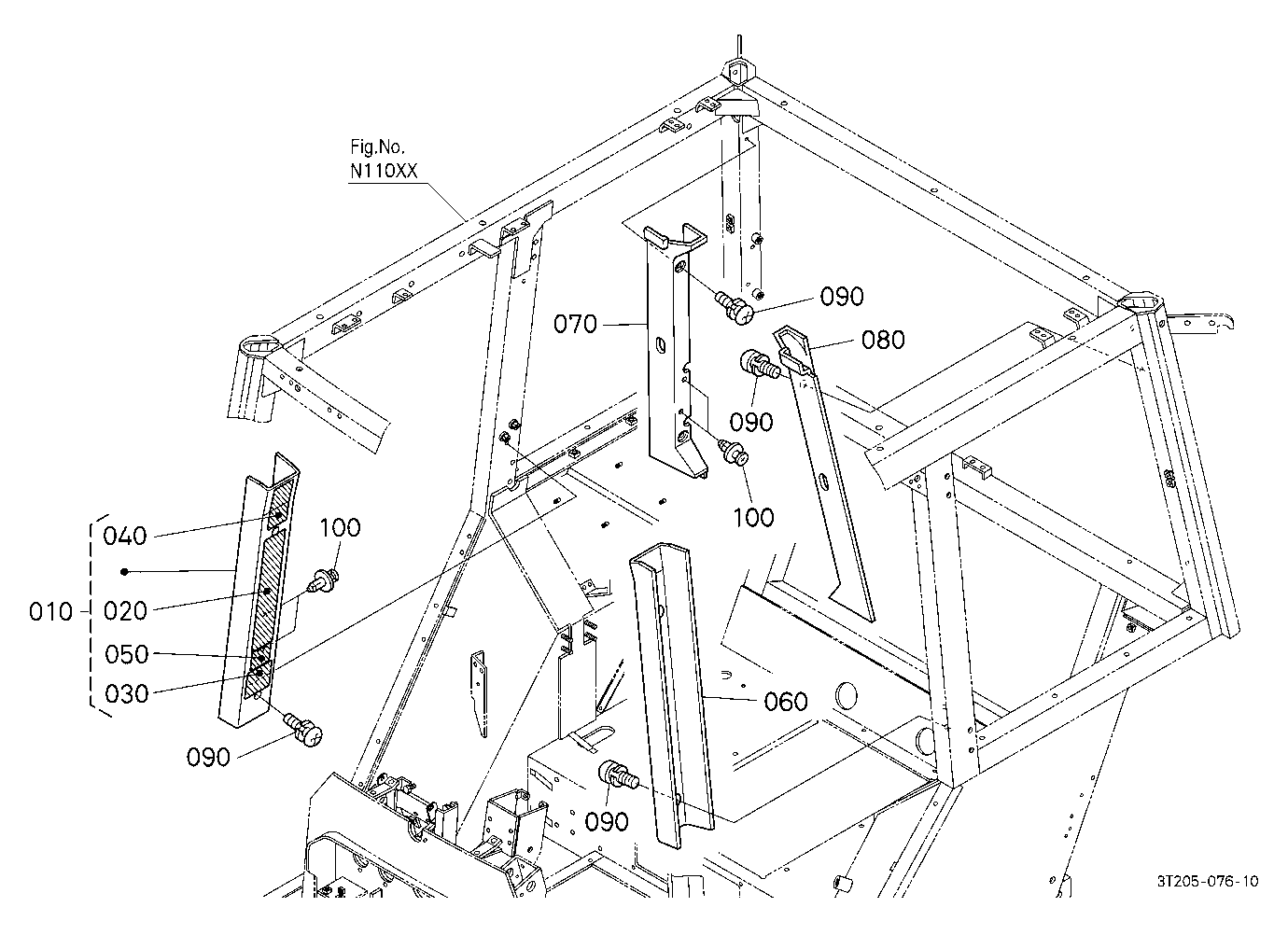 Fig.No.
N110XX

070
090
080
090
100
040
100
010
020
050
030
090
060
090
3T205-076-10