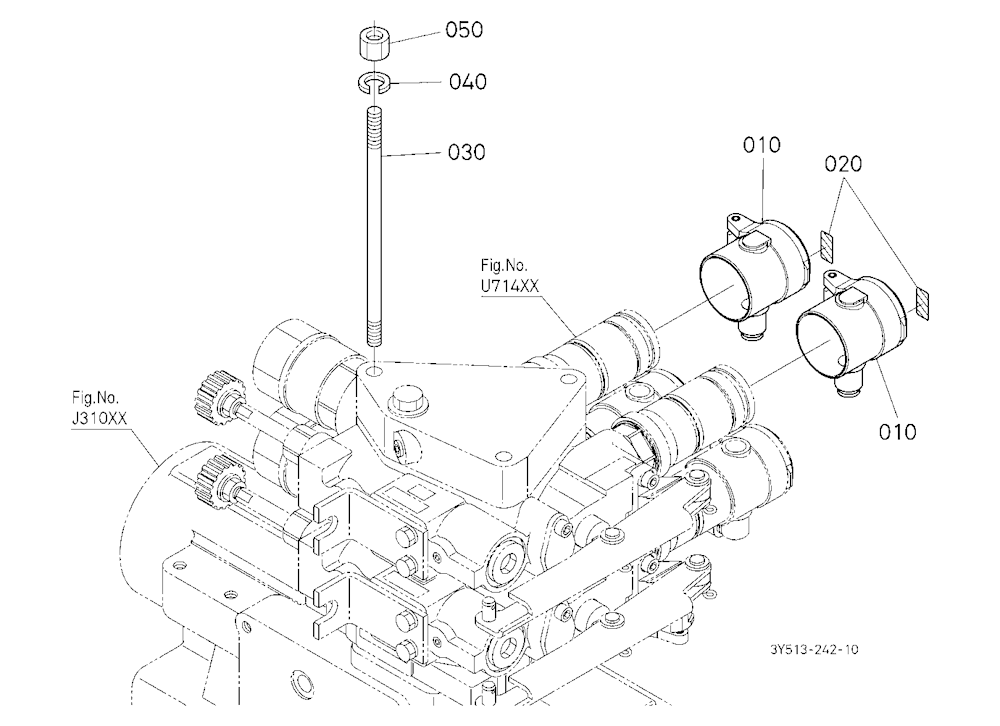 050
040
030
010
020
Fig.No.
U714XX
Fig.No.
J310XX
010
3Y513-242-10