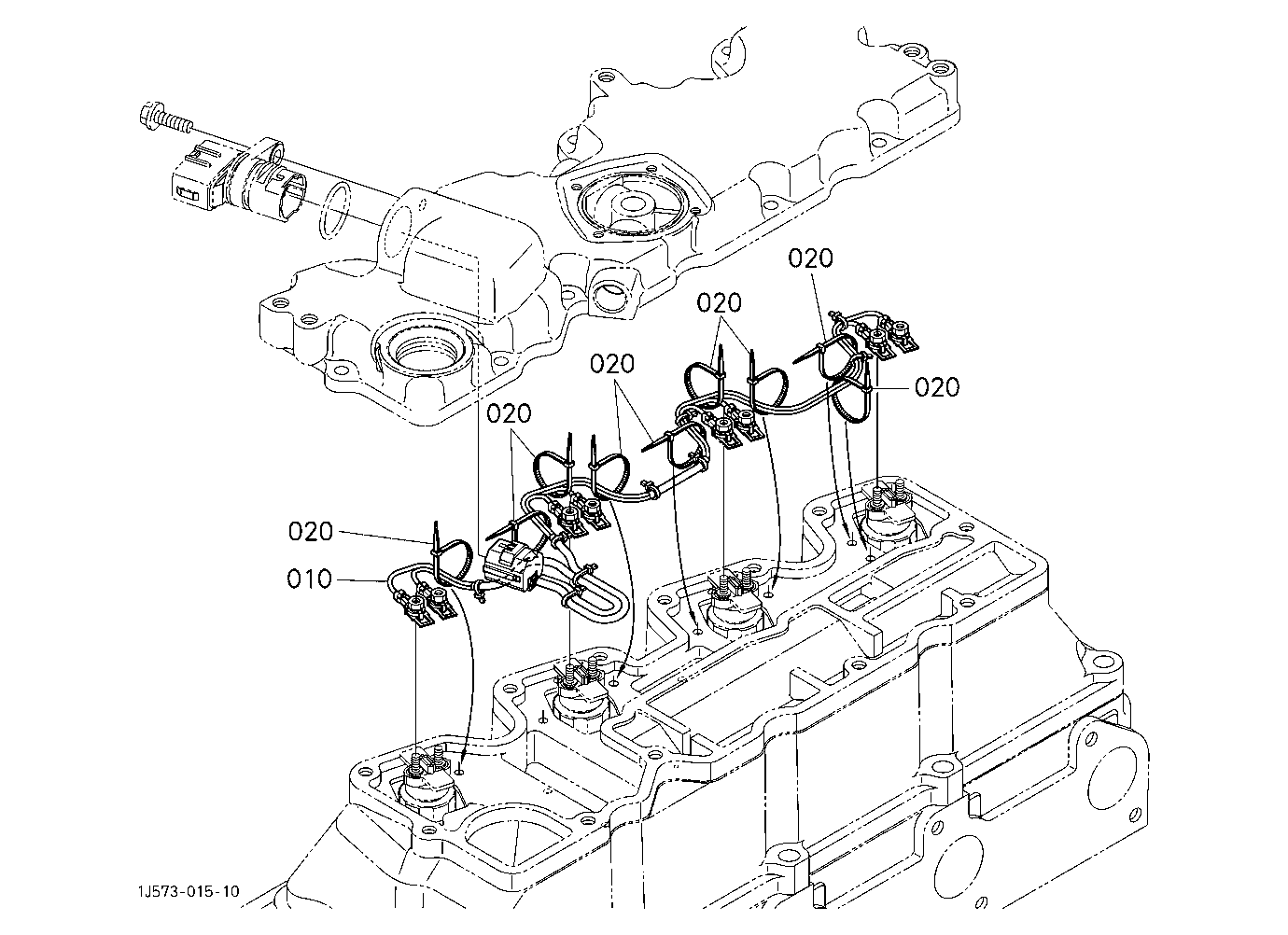 020
020
020
020
020
020
010
1J573-015-10