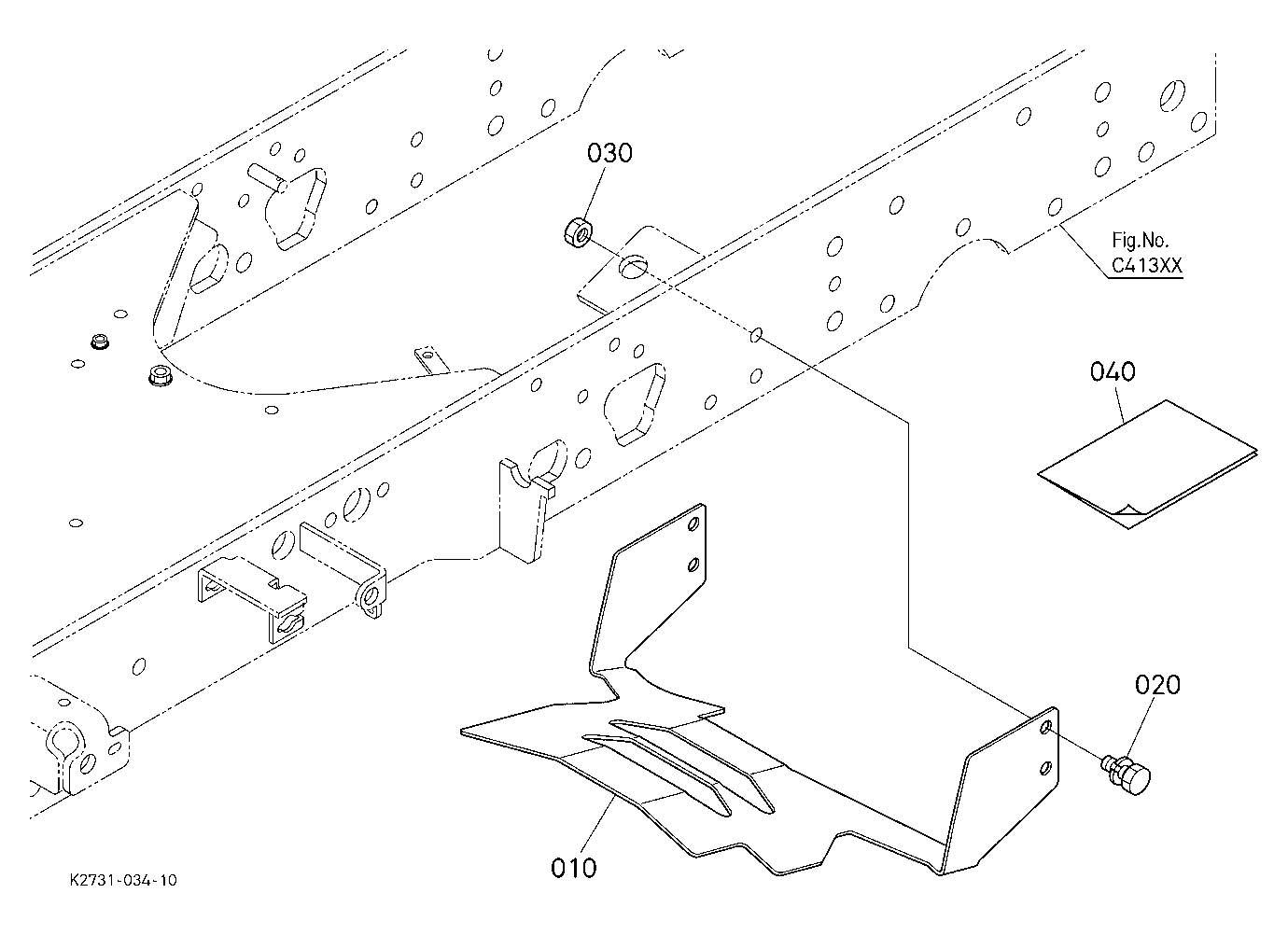 030

Fig.No.
C413XX

040

020

010

K2731-034-10