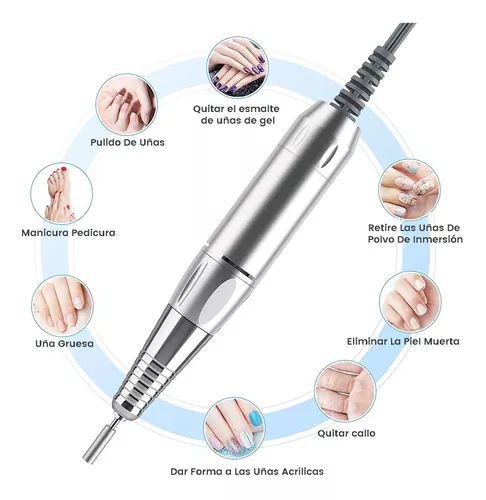 Quitar el esmalte de uñas de gel

Pulido De Uñas

Manicura Pedicura

Uña Gruesa

Retire Las Uñas De Polvo De Inmersión

Eliminar La Piel Muerta

Quitar callo

Dar Forma a Las Uñas Acrílicas