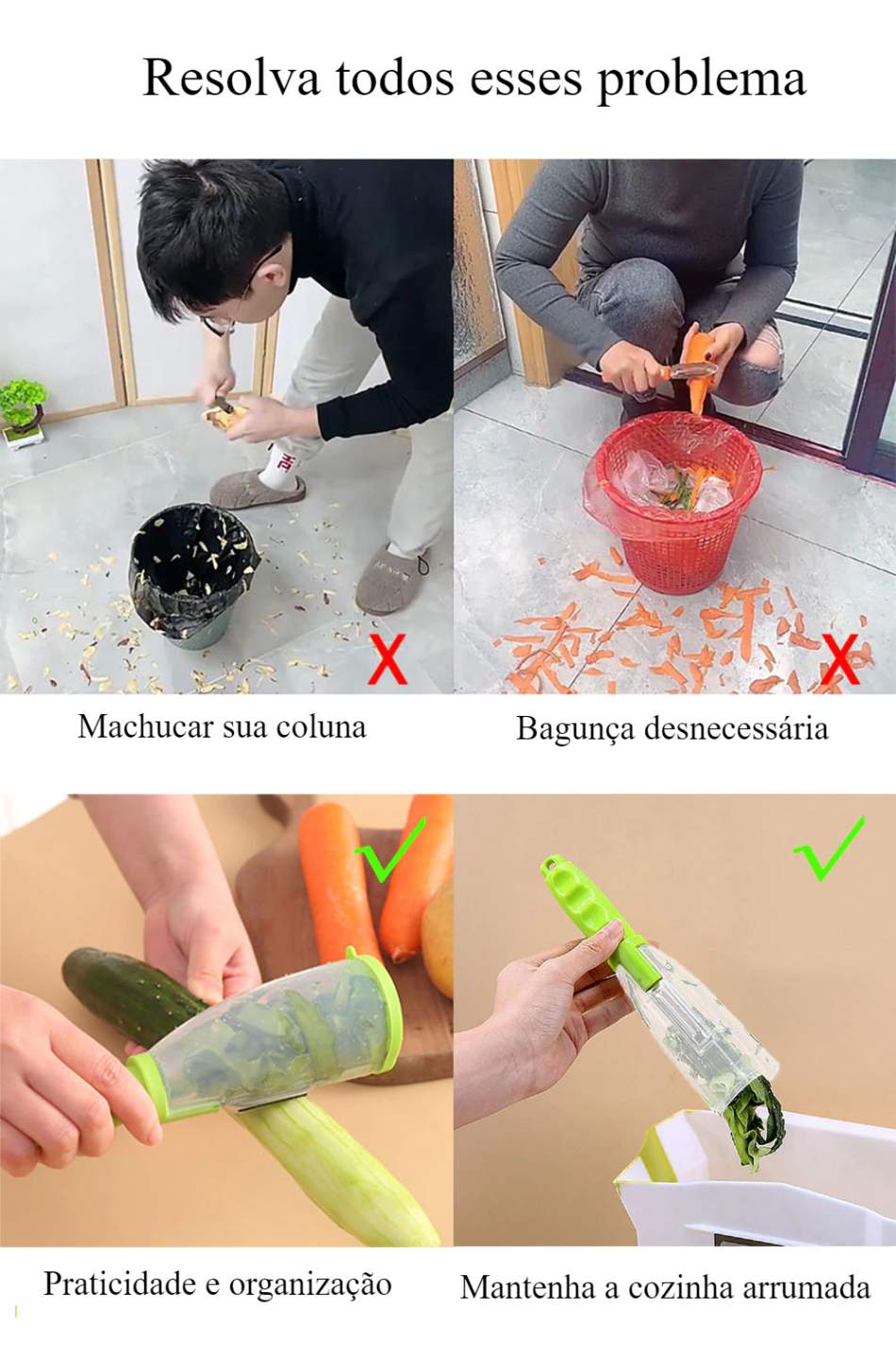 Resolva todos esses problema

X

X

Machucar sua coluna

Bagunça desnecessária

Praticidade e organização

Mantenha a cozinha arrumada