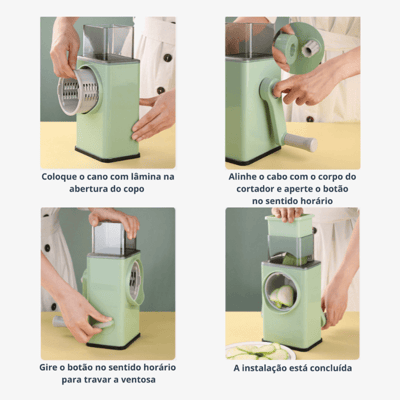 Coloque o cano com lâmina na abertura do copo

Alinhe o cabo com o corpo do cortador e aperte o botão no sentido horário

Gire o botão no sentido horário para travar a ventosa

A instalação está concluída