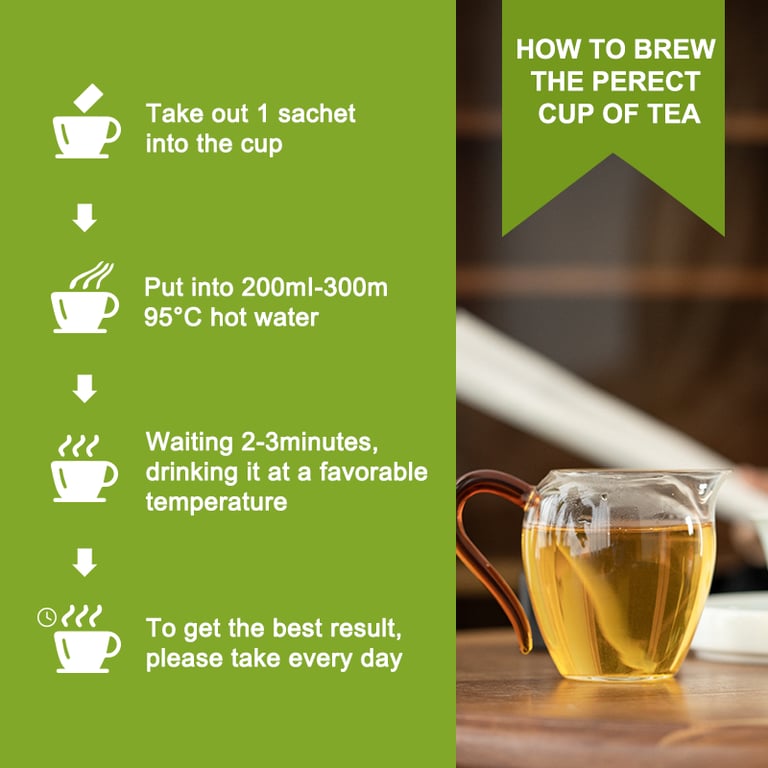 Take out 1 sachet into the cup

Put into 200ml-300m 95°C hot water

Waiting 2-3minutes, drinking it at a favorable temperature

To get the best result, please take every day

HOW TO BREW THE PERECT CUP OF TEA