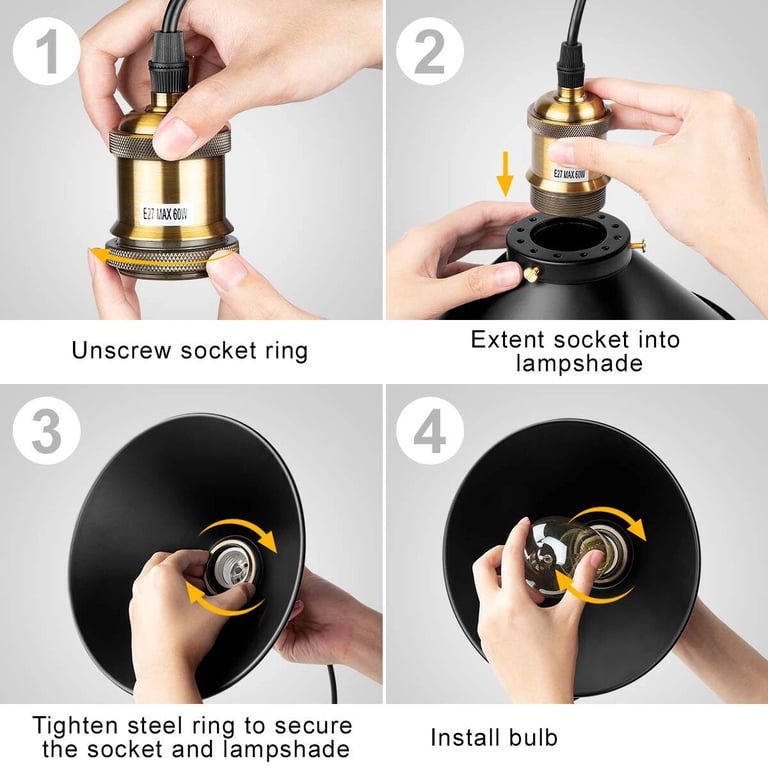 1

E27 MAX 60W

Unscrew socket ring

2

E27 MAX 60W

Extent socket into lampshade

3

Tighten steel ring to secure the socket and lampshade

4

Install bulb