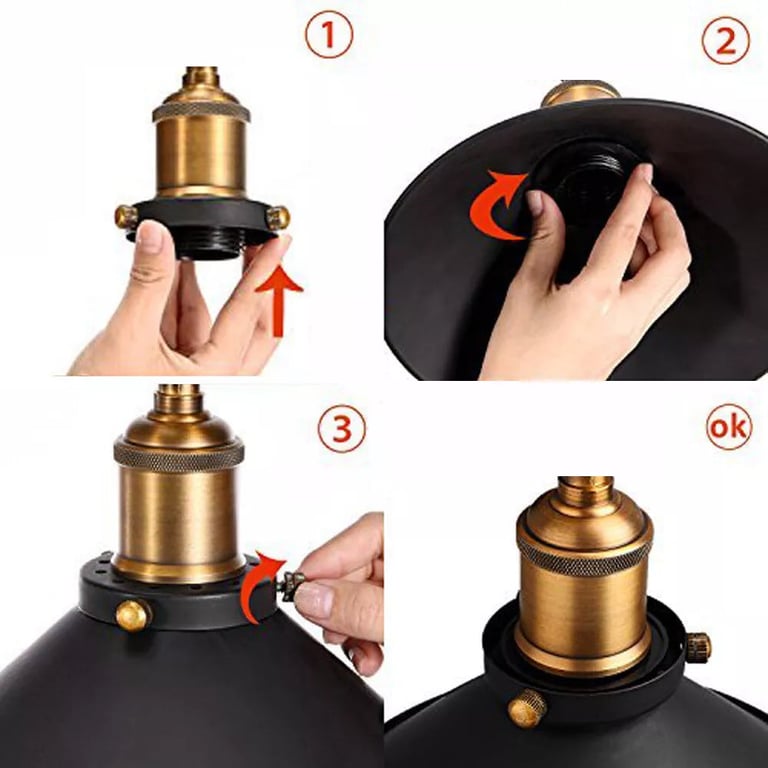 1
2
3
ok