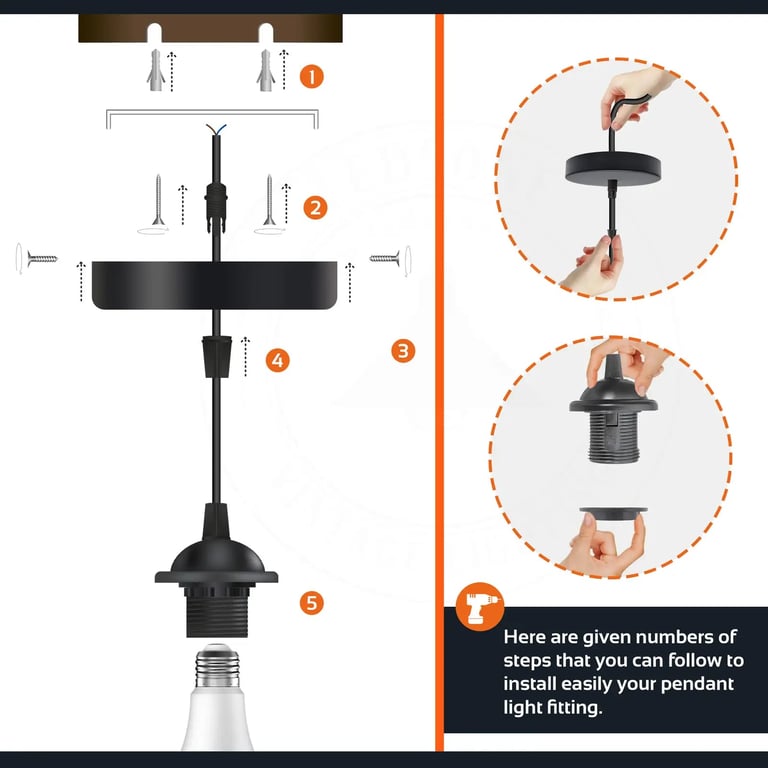 1

2

3

4

5

Here are given numbers of steps that you can follow to install easily your pendant light fitting.