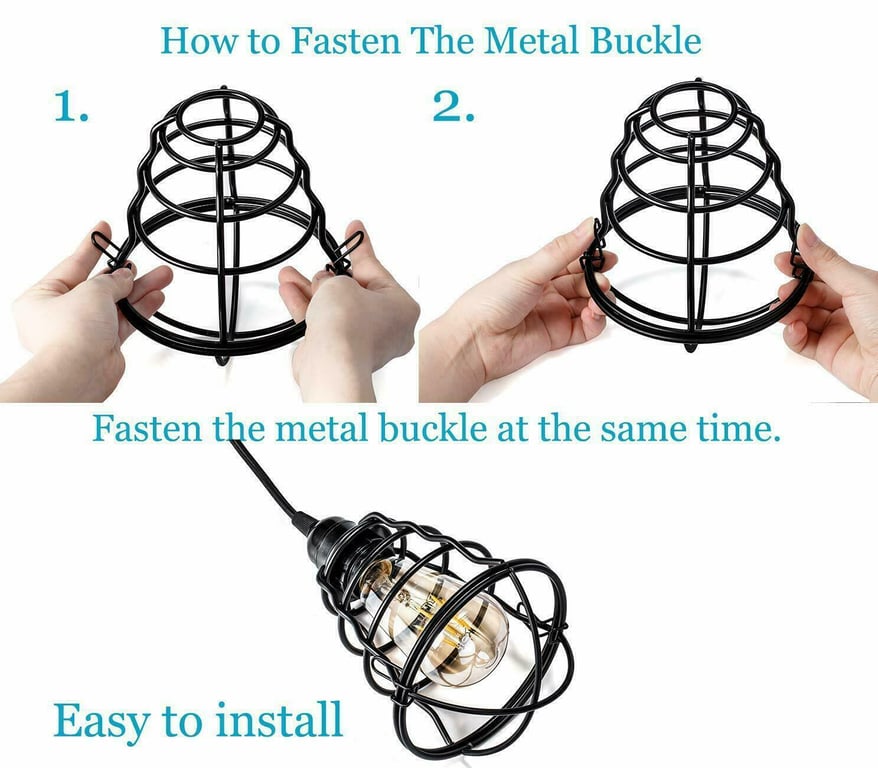 How to Fasten The Metal Buckle

1.

2.

Fasten the metal buckle at the same time.

Easy to install