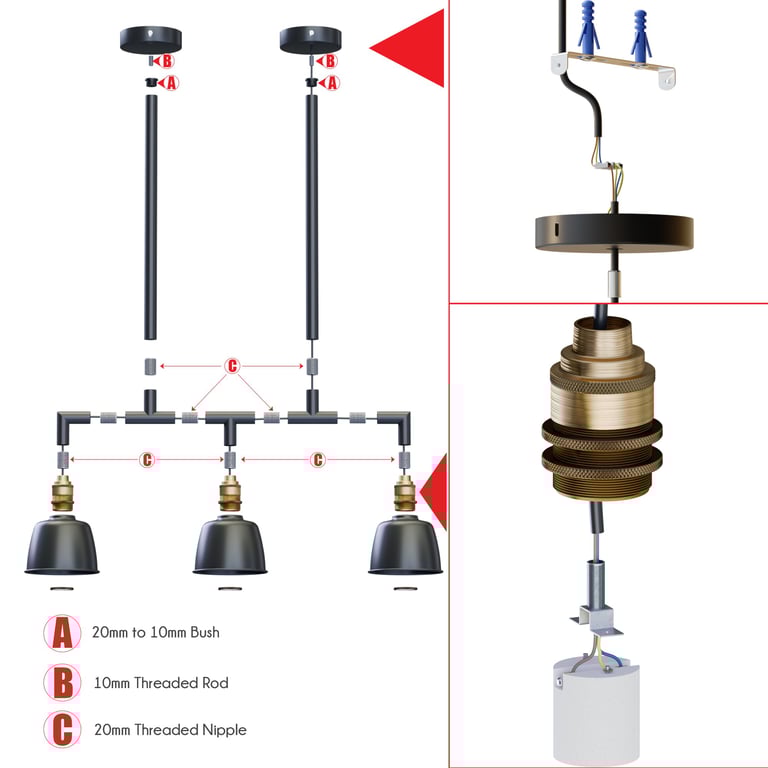 B
A
B
A
C
C
C

A 20mm to 10mm Bush
B 10mm Threaded Rod
C 20mm Threaded Nipple