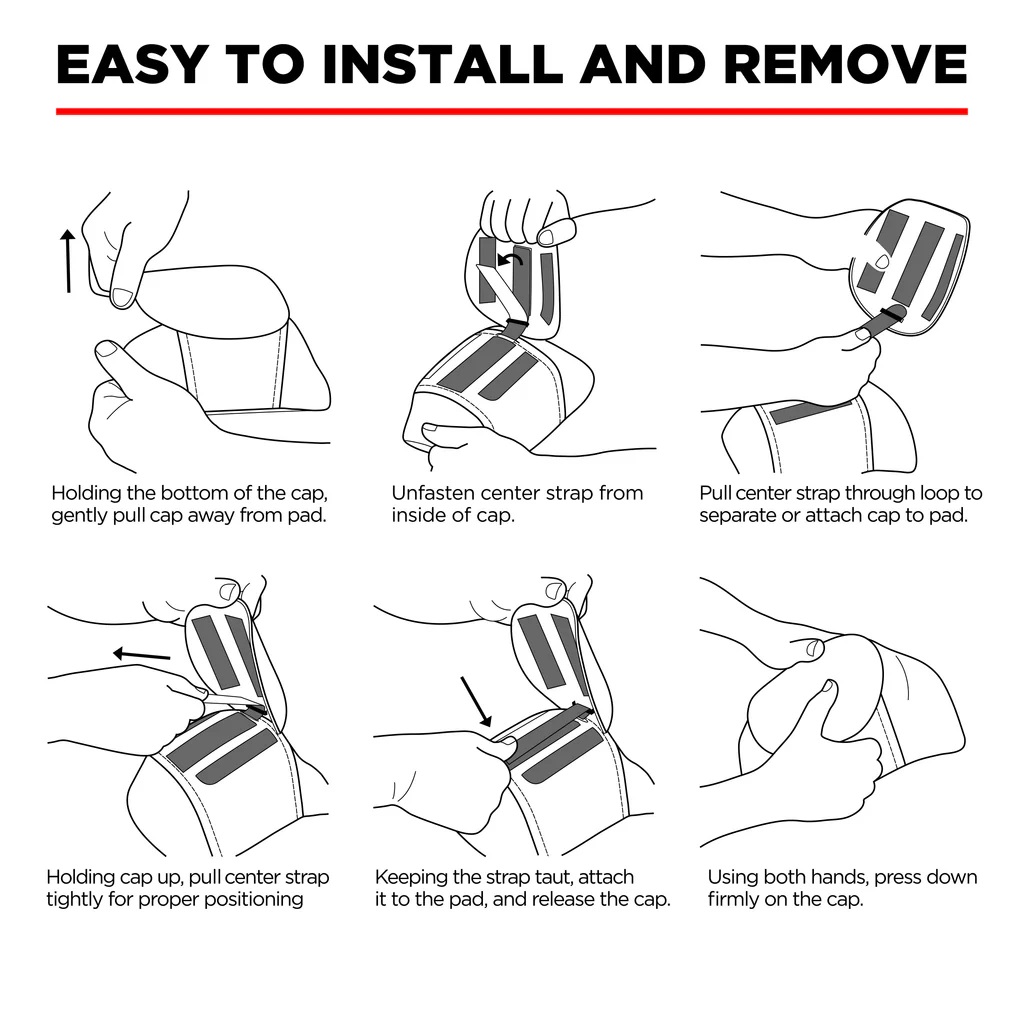 EASY TO INSTALL AND REMOVE

Holding the bottom of the cap, gently pull cap away from pad.

Unfasten center strap from inside of cap.

Pull center strap through loop to separate or attach cap to pad.

Holding cap up, pull center strap tightly for proper positioning

Keeping the strap taut, attach it to the pad, and release the cap.

Using both hands, press down firmly on the cap.