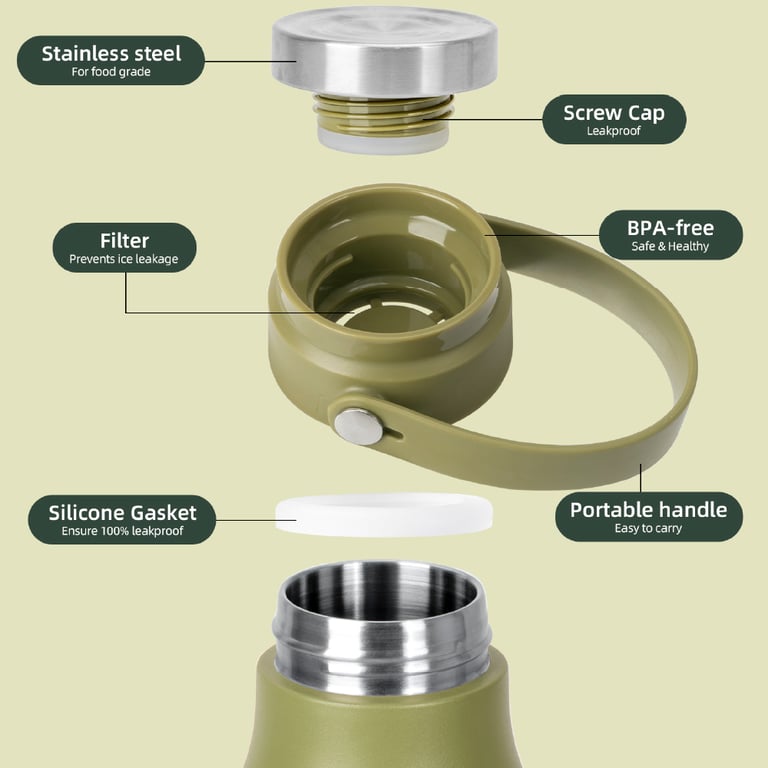 Stainless steel
For food grade

Screw Cap
Leakproof

Filter
Prevents ice leakage

BPA-free
Safe & Healthy

Silicone Gasket
Ensure 100% leakproof

Portable handle
Easy to carry