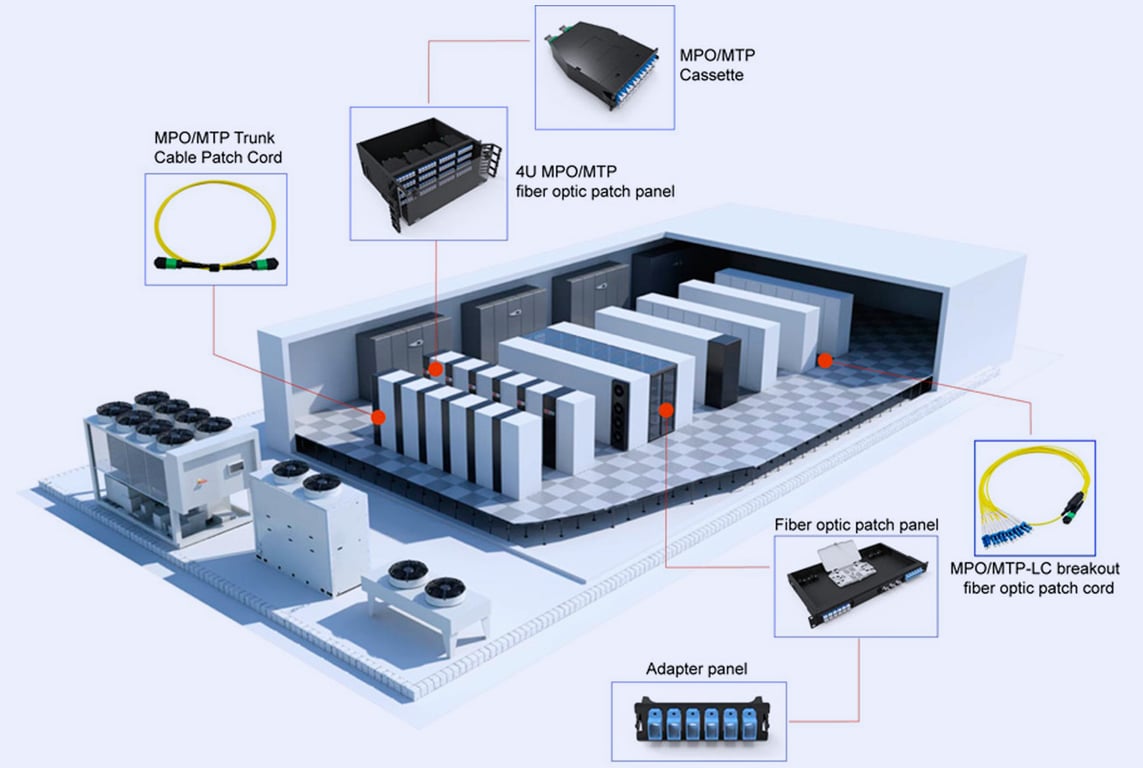 MPO/MTP Cassette

MPO/MTP Trunk Cable Patch Cord

4U MPO/MTP fiber optic patch panel

Fiber optic patch panel

MPO/MTP-LC breakout fiber optic patch cord

Adapter panel