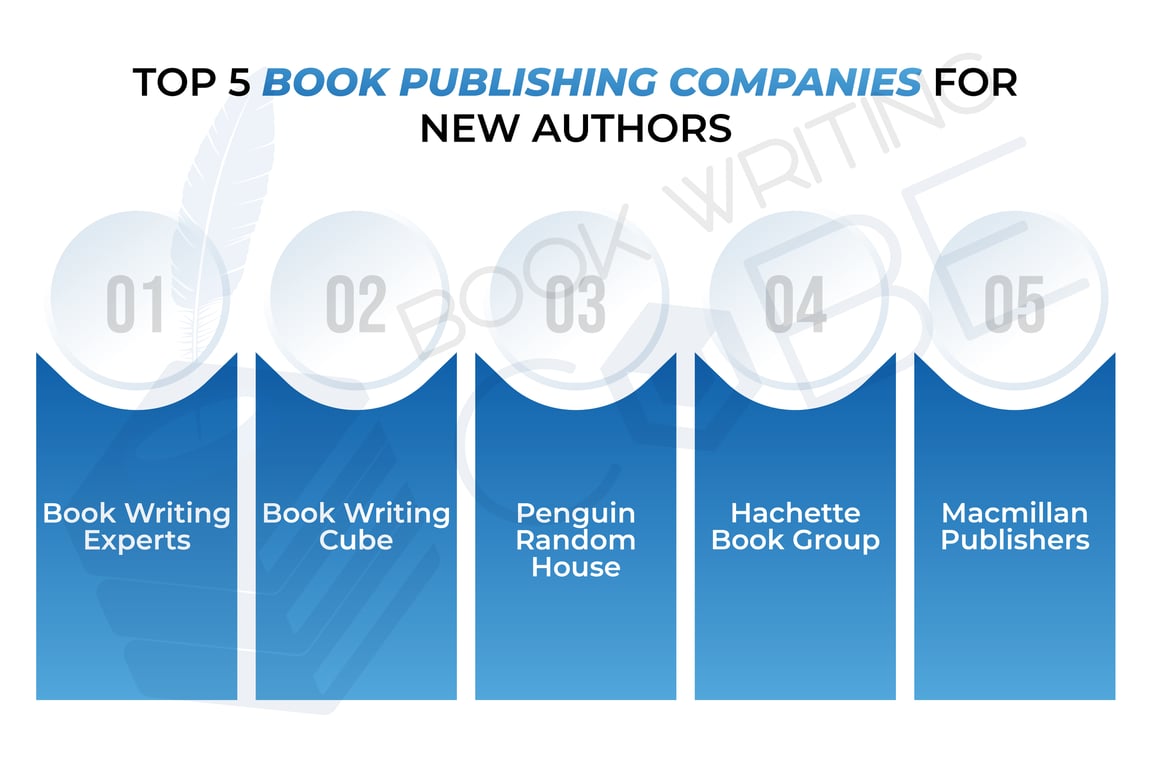 TOP 5 BOOK PUBLISHING COMPANIES FOR NEW AUTHORS

BOOK WRITING CUBE

01

Book Writing Experts

02

Book Writing Cube

03

Penguin Random House

04

Hachette Book Group

05

Macmillan Publishers