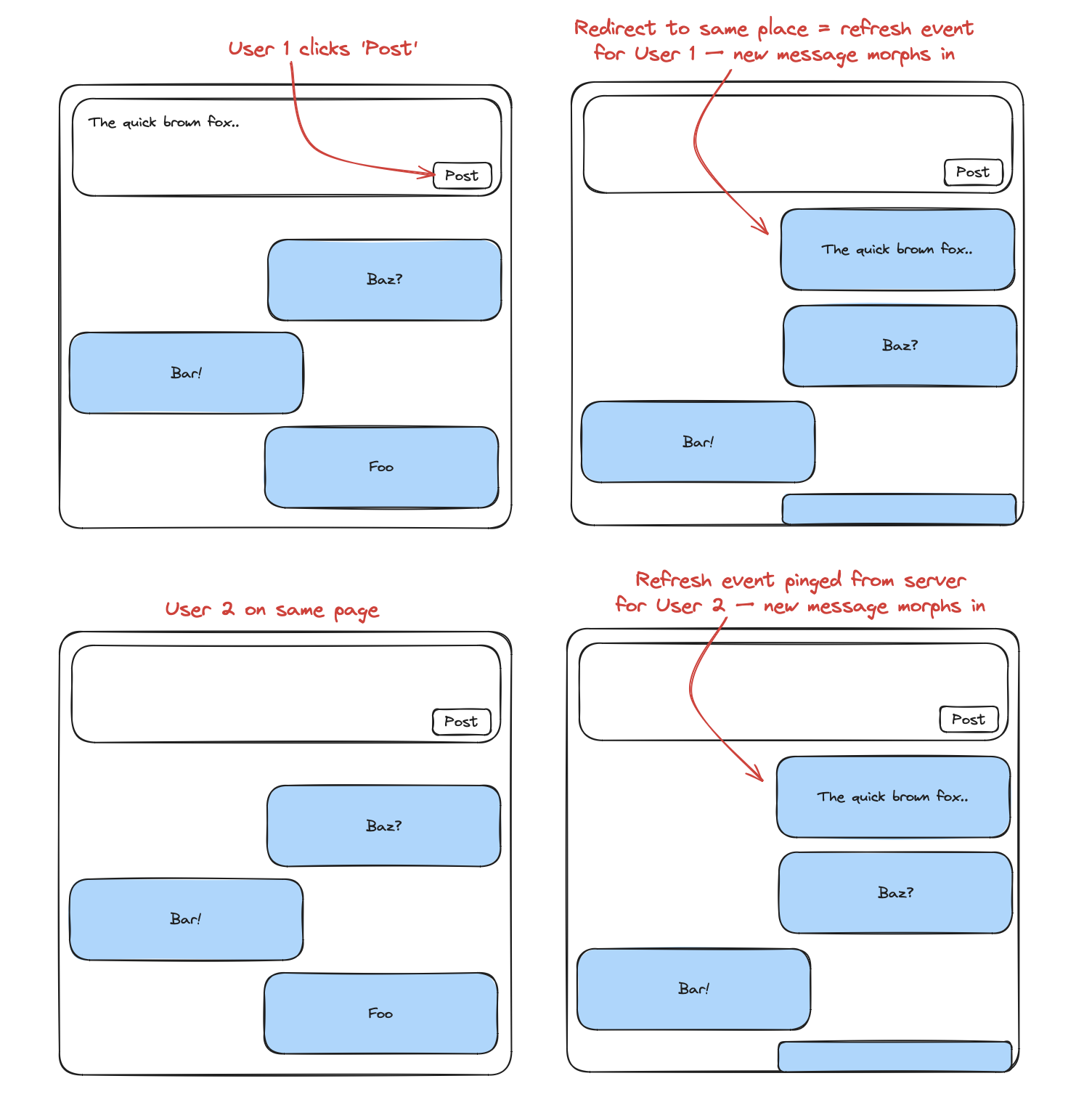 User 1 clicks 'Post'

The quick brown fox..

Post

Baz?

Bar!

Foo

Redirect to same place = refresh event for User 1 — new message morphs in

Post

The quick brown fox..

Baz?

Bar!

User 2 on same page

Post

Baz?

Bar!

Foo

Refresh event pinged from server for User 2 — new message morphs in

Post

The quick brown fox..

Baz?

Bar!