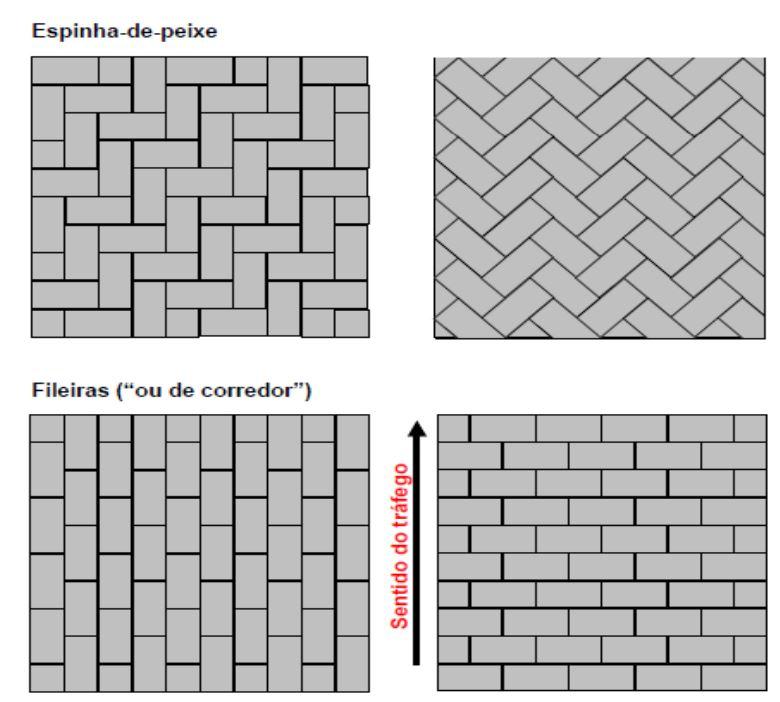 Espinha-de-peixe

Fileiras ("ou de corredor")

Sentido do tráfego