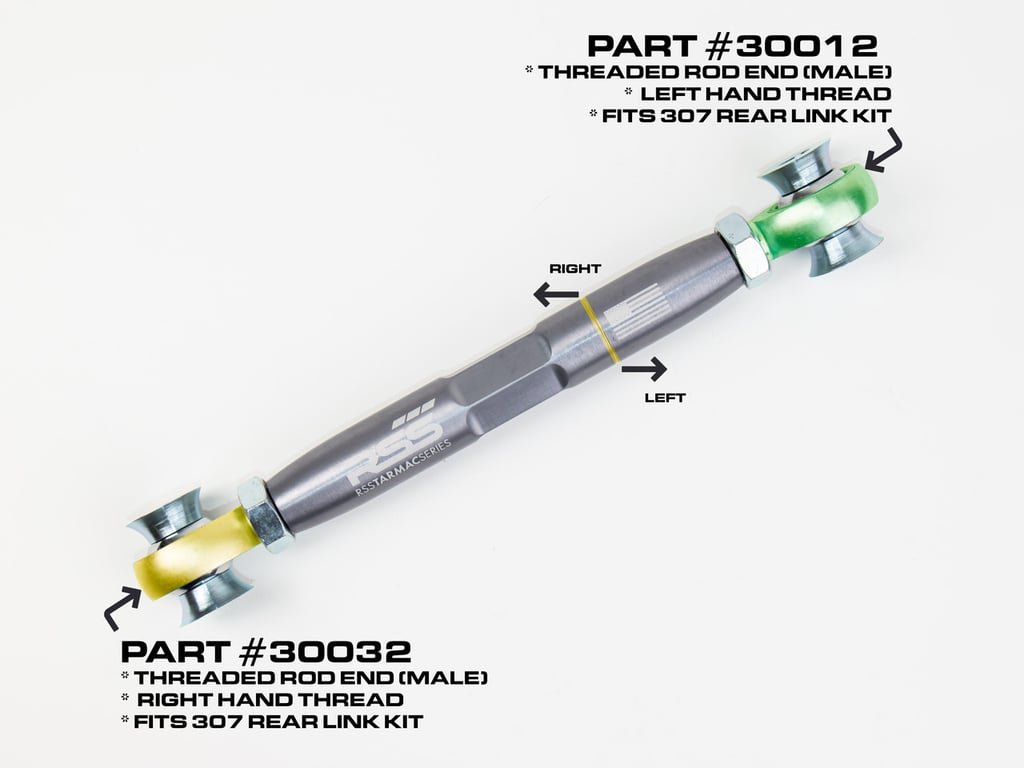 PART #30012
* THREADED ROD END (MALE)
* LEFT HAND THREAD
* FITS 307 REAR LINK KIT

RIGHT

LEFT

RSS
RSSTARMACSERIES

PART #30032
* THREADED ROD END (MALE)
* RIGHT HAND THREAD
* FITS 307 REAR LINK KIT