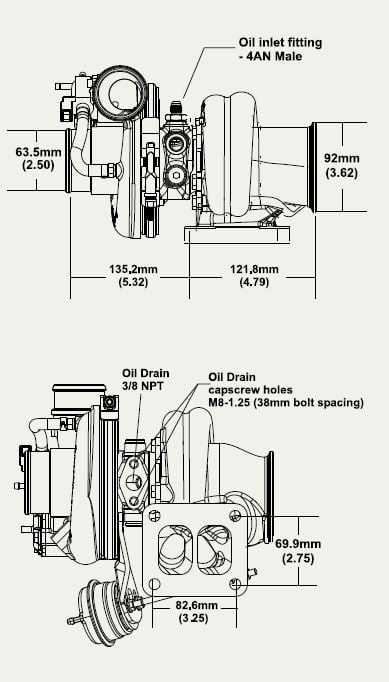 Oil inlet fitting
- 4AN Male

63.5mm
(2.50)

92mm
(3.62)

135,2mm
(5.32)

121,8mm
(4.79)

Oil Drain
3/8 NPT

Oil Drain
capscrew holes
M8-1.25 (38mm bolt spacing)

69.9mm
(2.75)

82,6mm
(3.25)