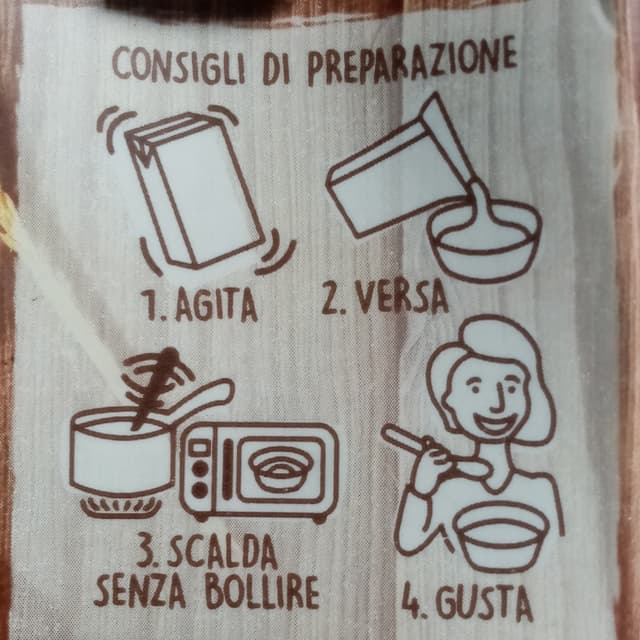 CONSIGLI DI PREPARAZIONE

1. AGITA

2. VERSA

3. SCALDA SENZA BOLLIRE

4. GUSTA