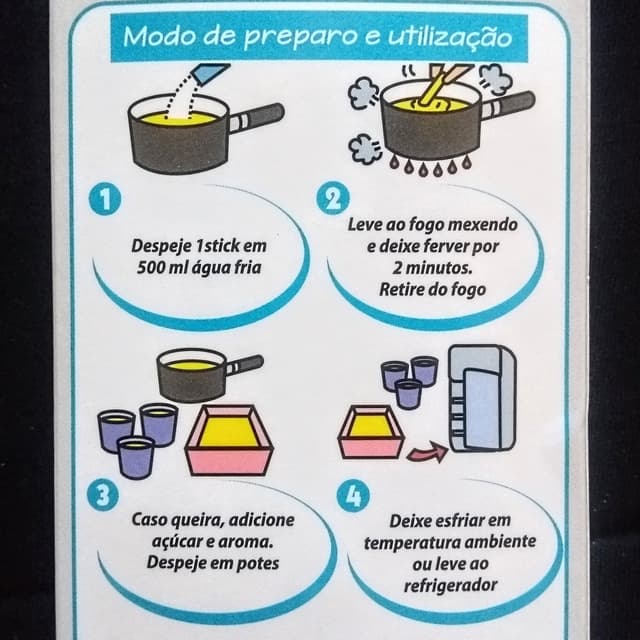 Modo de preparo e utilização

1

Despeje 1stick em 500 ml água fria

2

Leve ao fogo mexendo e deixe ferver por 2 minutos. Retire do fogo

3

Caso queira, adicione açúcar e aroma. Despeje em potes

4

Deixe esfriar em temperatura ambiente ou leve ao refrigerador