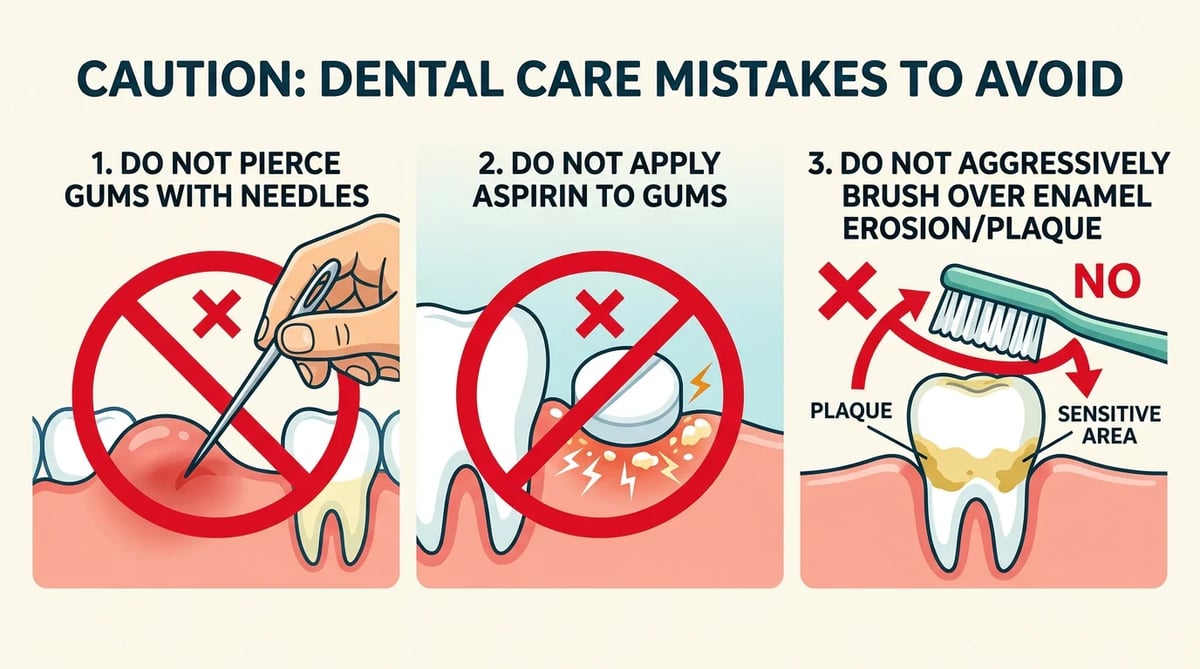 CAUTION: DENTAL CARE MISTAKES TO AVOID

1. DO NOT PIERCE GUMS WITH NEEDLES

2. DO NOT APPLY ASPIRIN TO GUMS

3. DO NOT AGGRESSIVELY BRUSH OVER ENAMEL EROSION/PLAQUE

NO

PLAQUE

SENSITIVE AREA