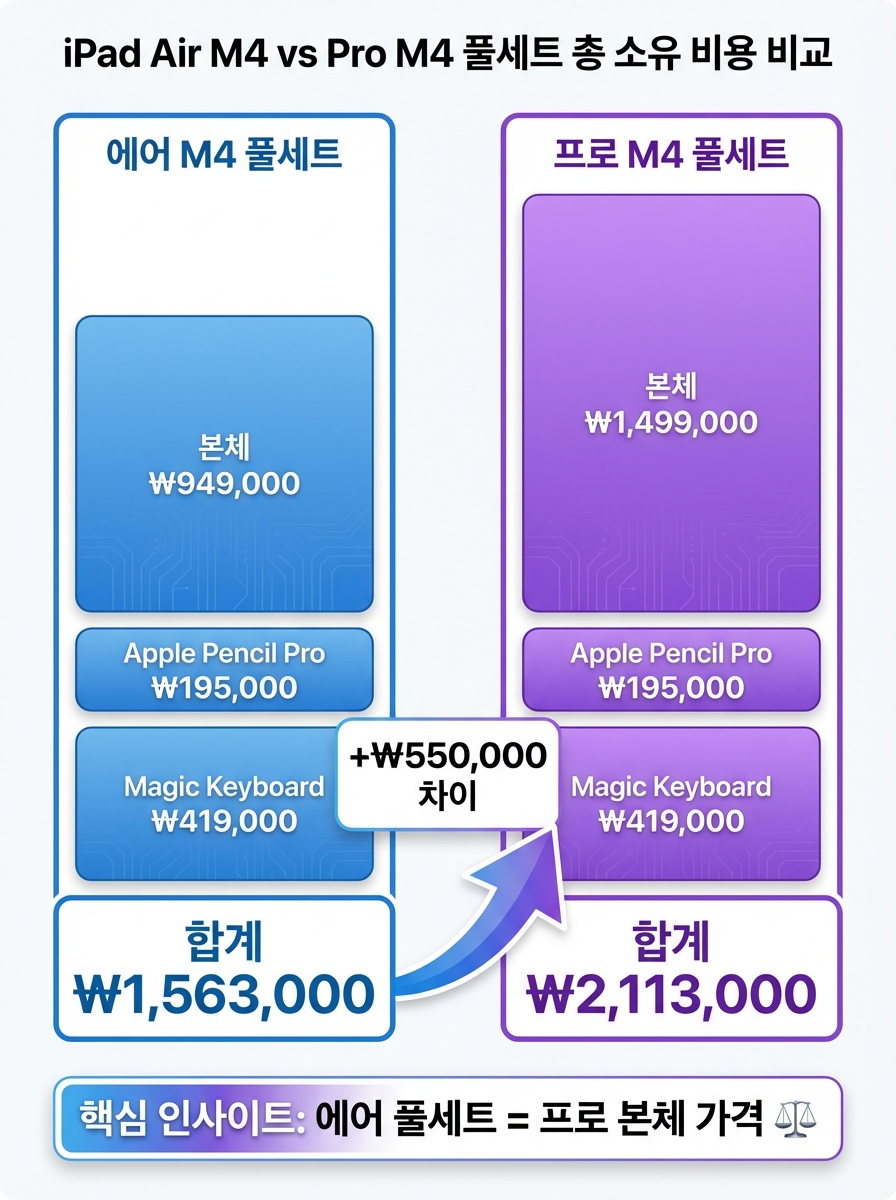 iPad Air M4 vs Pro M4 풀세트 총 소유 비용 비교

에어 M4 풀세트

본체
₩949,000

Apple Pencil Pro
₩195,000

Magic Keyboard
₩419,000

합계
₩1,563,000

+₩550,000
차이

프로 M4 풀세트

본체
₩1,499,000

Apple Pencil Pro
₩195,000

Magic Keyboard
₩419,000

합계
₩2,113,000

핵심 인사이트: 에어 풀세트 = 프로 본체 가격 ⚖️