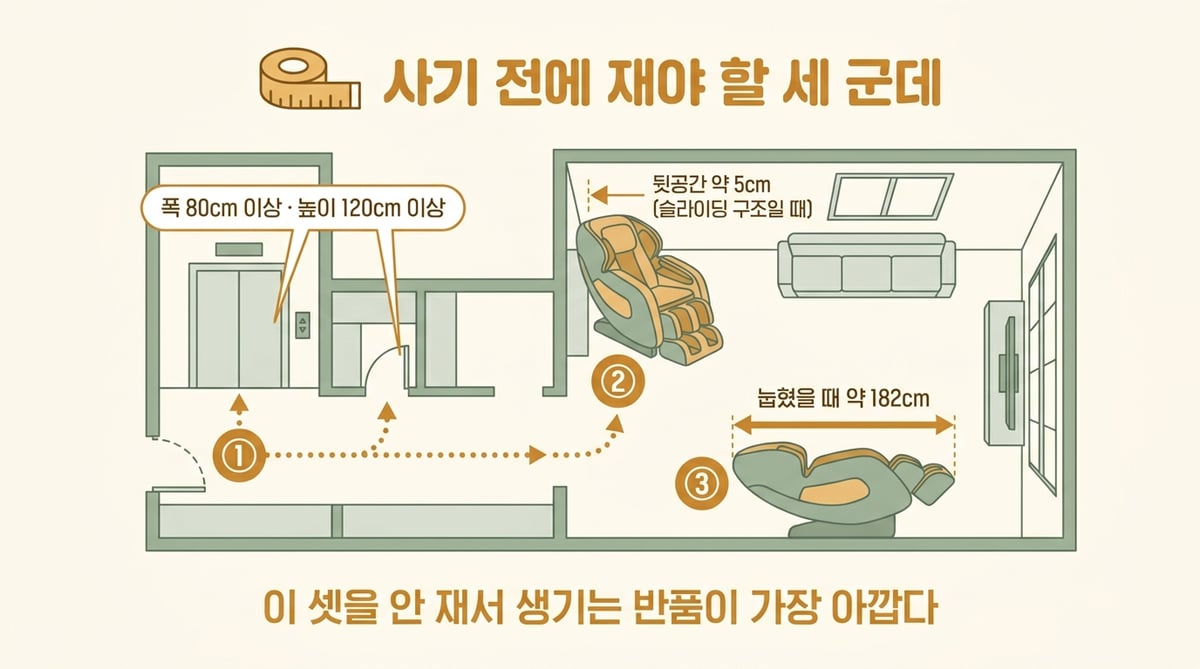 사기 전에 재야 할 세 군데

폭 80cm 이상 · 높이 120cm 이상

뒷공간 약 5cm
(슬라이딩 구조일 때)

①

②

눕혔을 때 약 182cm

③

이 셋을 안 재서 생기는 반품이 가장 아깝다