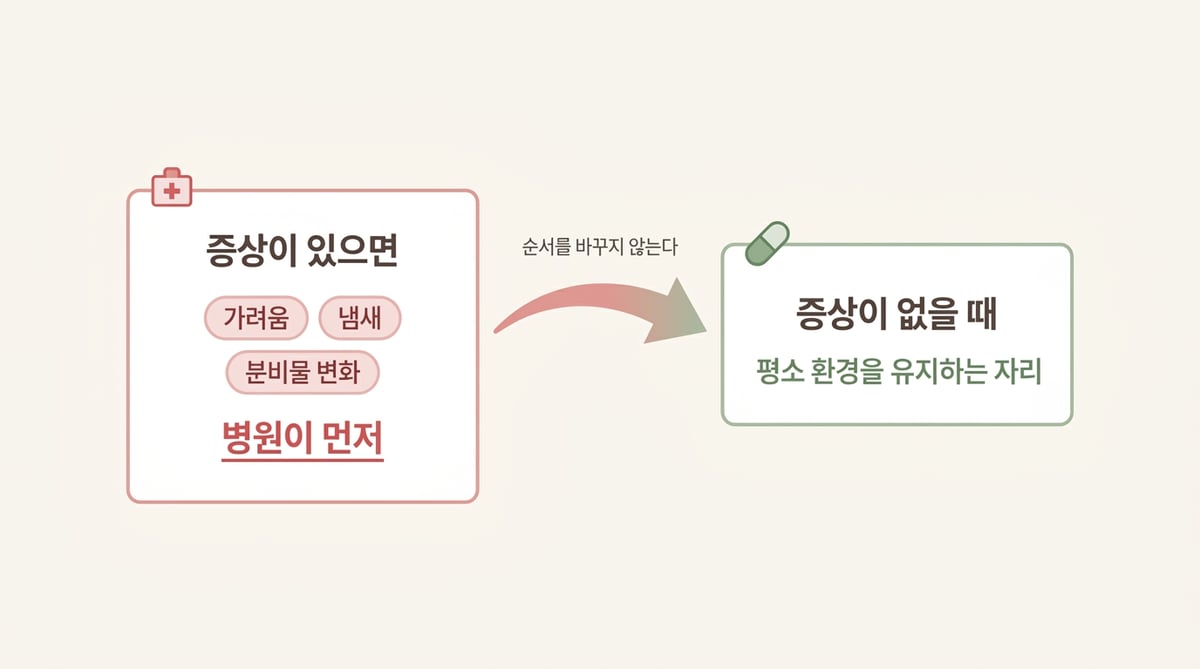 증상이 있으면

가려움

냄새

분비물 변화

병원이 먼저

순서를 바꾸지 않는다

증상이 없을 때

평소 환경을 유지하는 자리