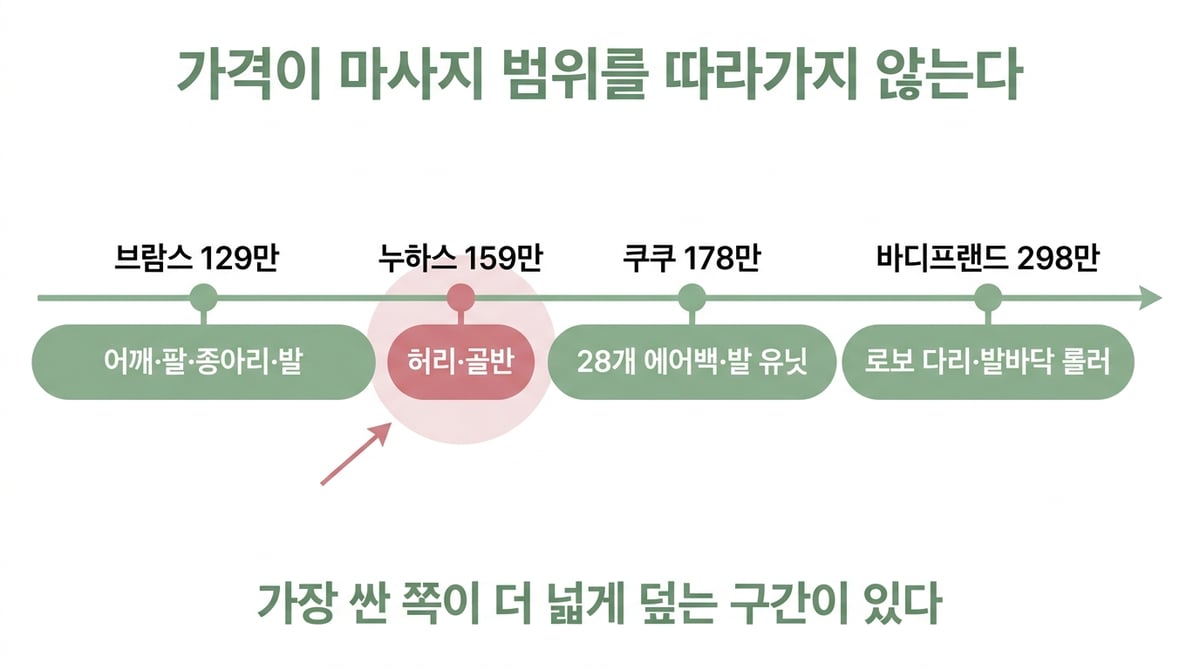 가격이 마사지 범위를 따라가지 않는다

브람스 129만

누하스 159만

쿠쿠 178만

바디프랜드 298만

어깨·팔·종아리·발

허리·골반

28개 에어백·발 유닛

로보 다리·발바닥 롤러

가장 싼 쪽이 더 넓게 덮는 구간이 있다