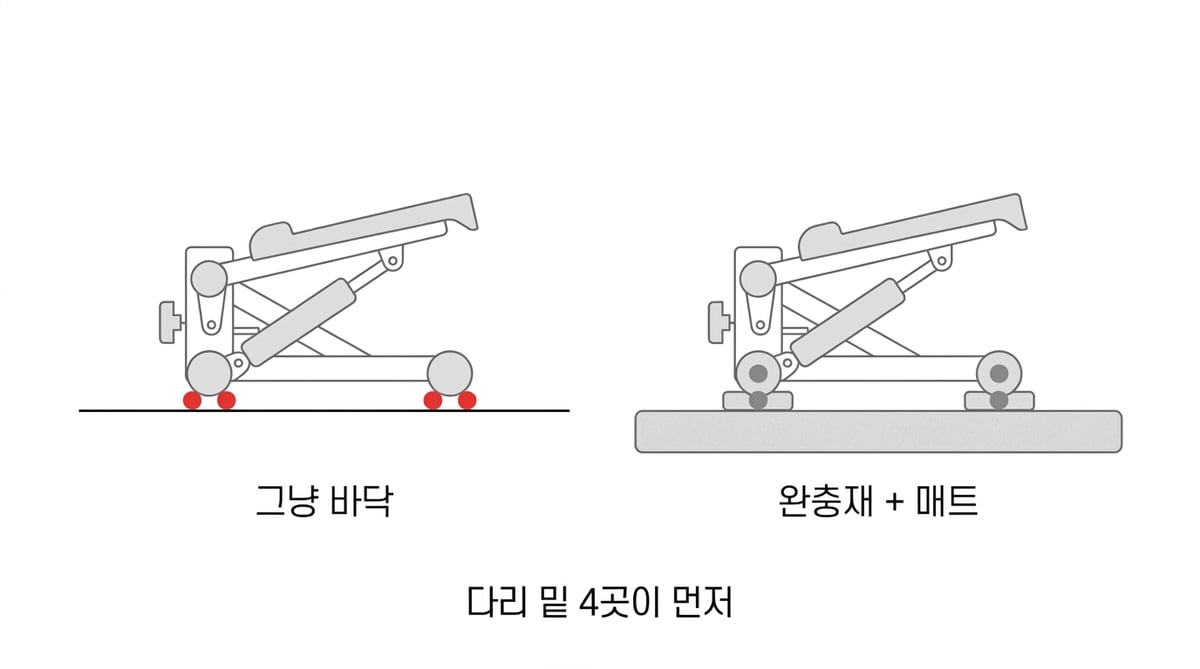 그냥 바닥

완충재 + 매트

다리 밑 4곳이 먼저