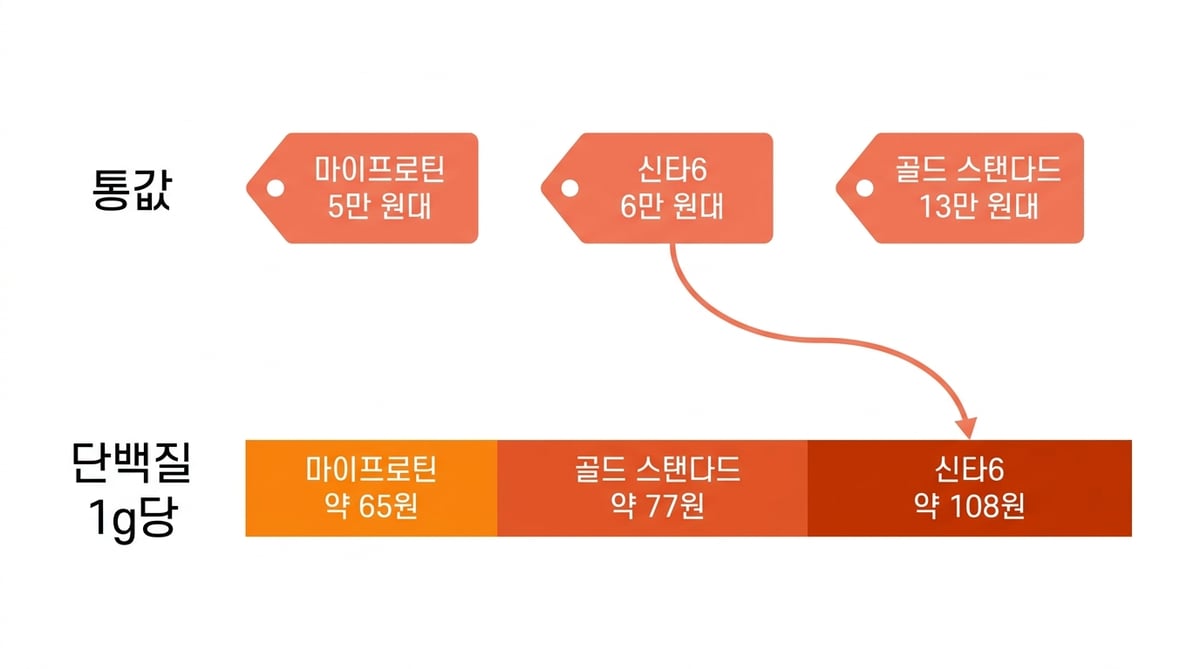 통값

마이프로틴
5만 원대

신타6
6만 원대

골드 스탠다드
13만 원대

단백질
1g당

마이프로틴
약 65원

골드 스탠다드
약 77원

신타6
약 108원