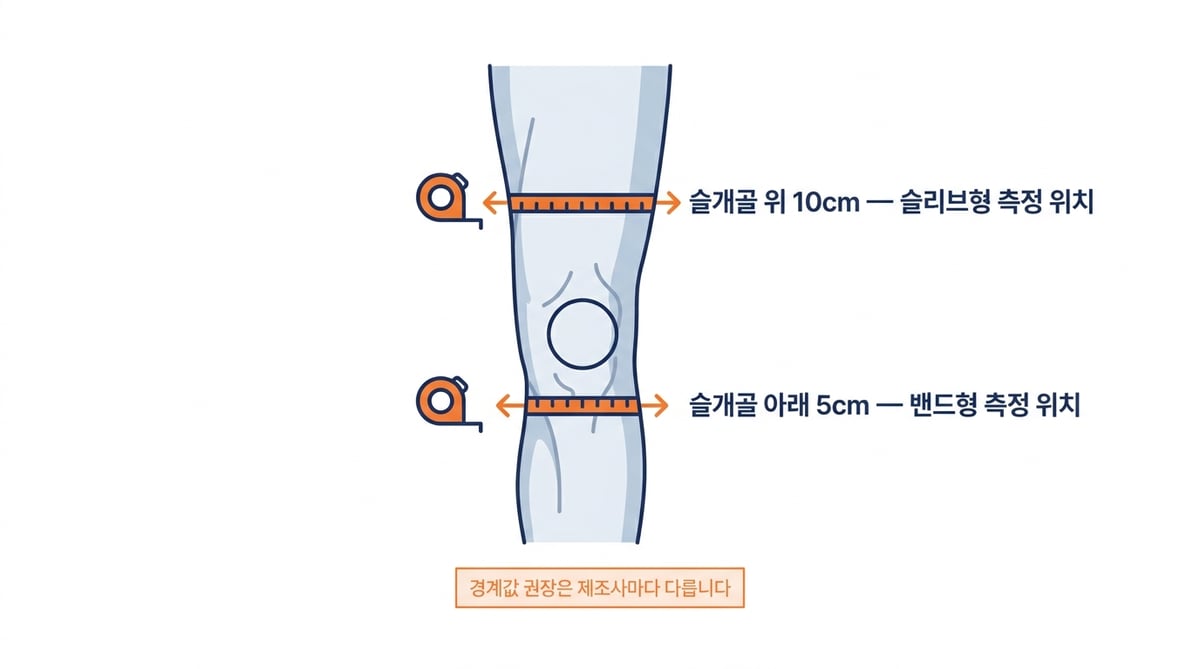 슬개골 위 10cm — 슬리브형 측정 위치

슬개골 아래 5cm — 밴드형 측정 위치

경계값 권장은 제조사마다 다릅니다