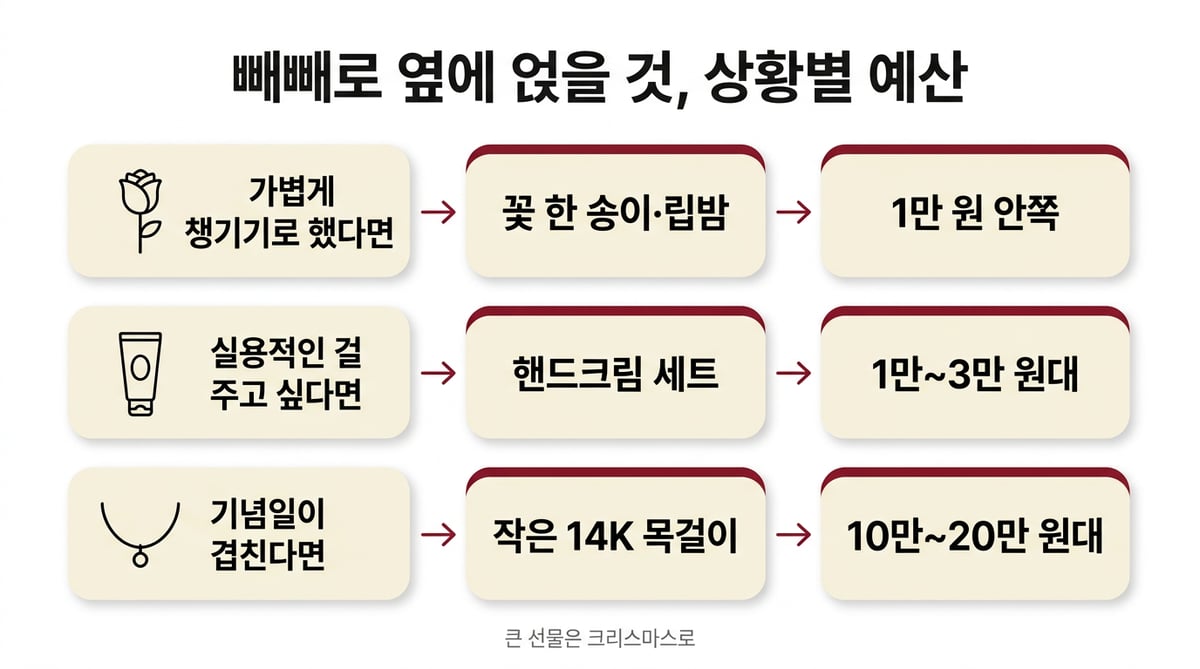 빼빼로 옆에 얹을 것, 상황별 예산

가볍게 챙기기로 했다면 → 꽃 한 송이·립밤 → 1만 원 안쪽

실용적인 걸 주고 싶다면 → 핸드크림 세트 → 1만~3만 원대

기념일이 겹친다면 → 작은 14K 목걸이 → 10만~20만 원대

큰 선물은 크리스마스로