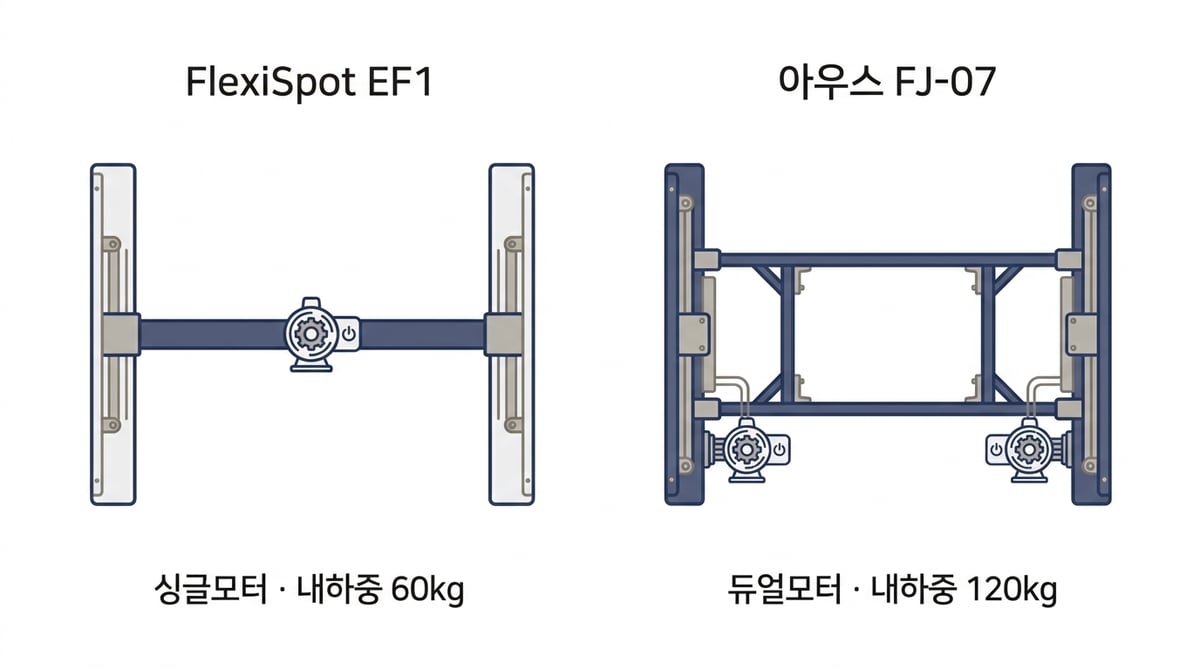 FlexiSpot EF1

싱글모터 · 내하중 60kg

아우스 FJ-07

듀얼모터 · 내하중 120kg