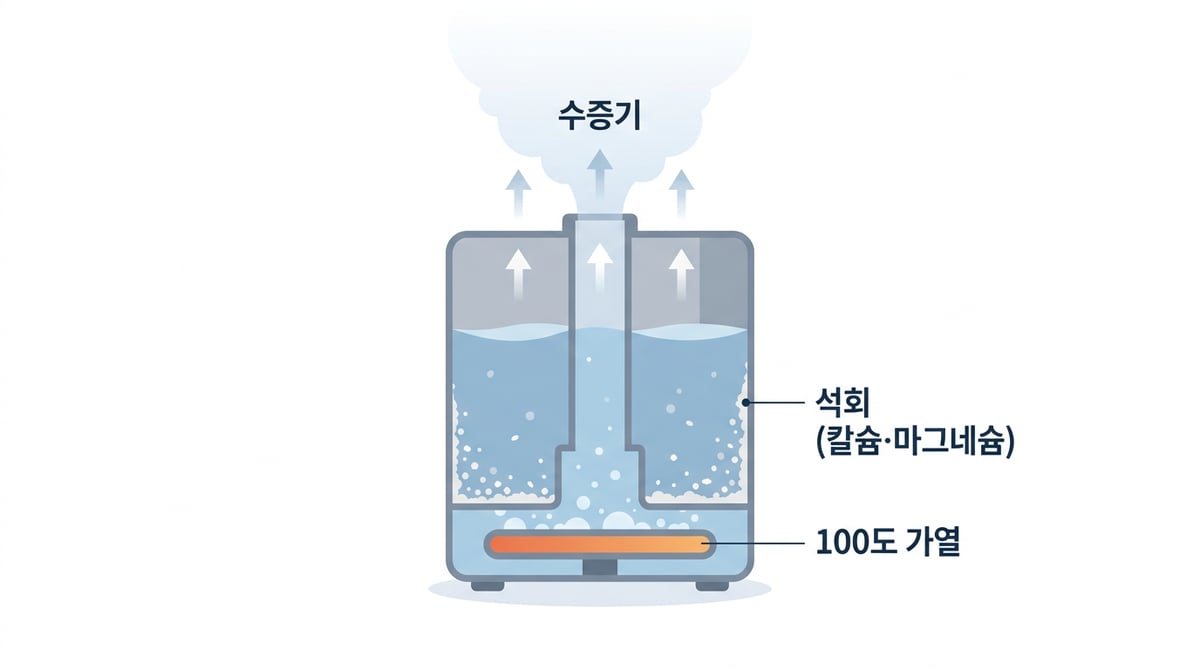 수증기

석회
(칼슘·마그네슘)

100도 가열