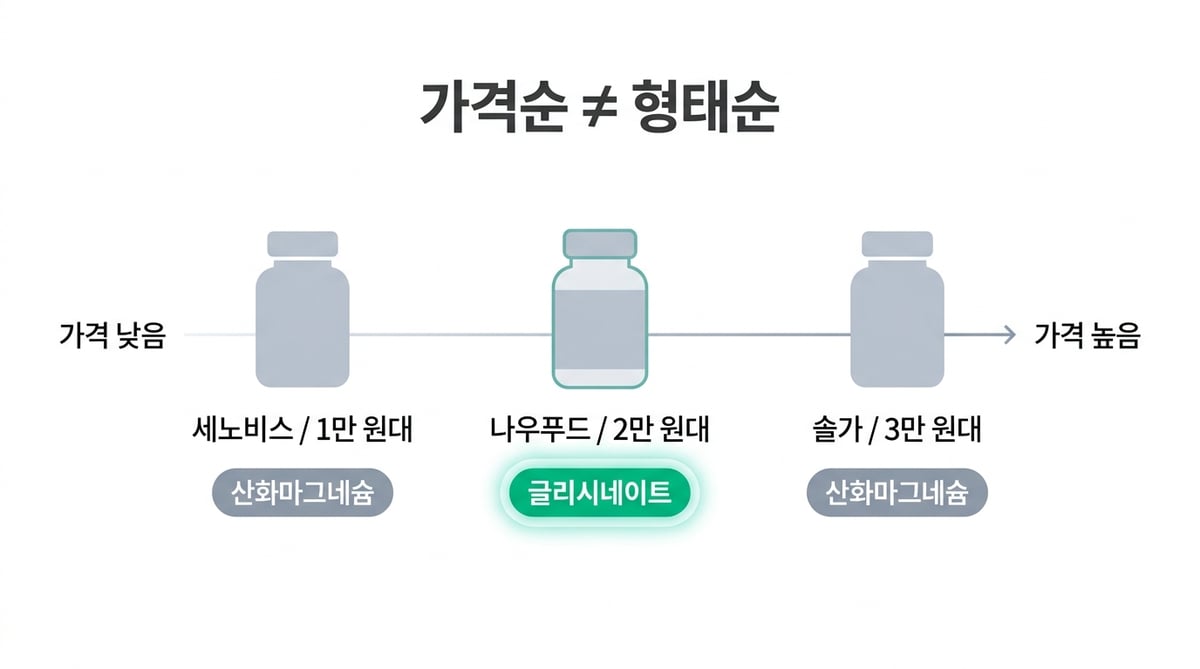 가격순 ≠ 형태순

가격 낮음

가격 높음

세노비스 / 1만 원대

산화마그네슘

나우푸드 / 2만 원대

글리시네이트

솔가 / 3만 원대

산화마그네슘