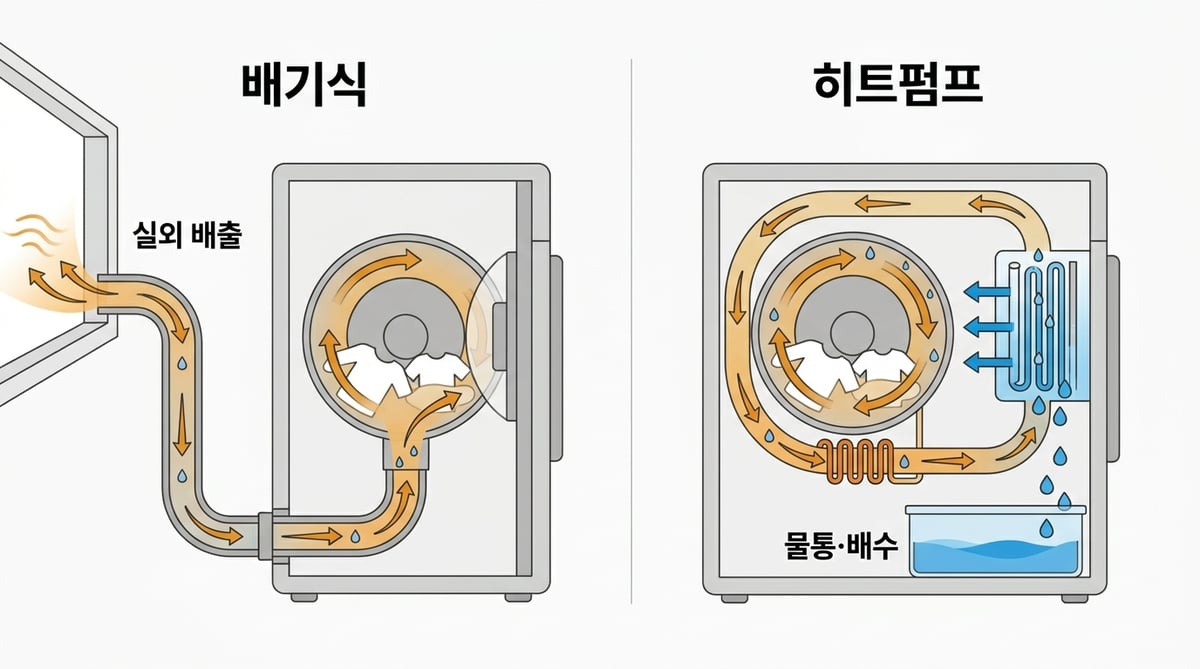 배기식

실외 배출

히트펌프

물통·배수