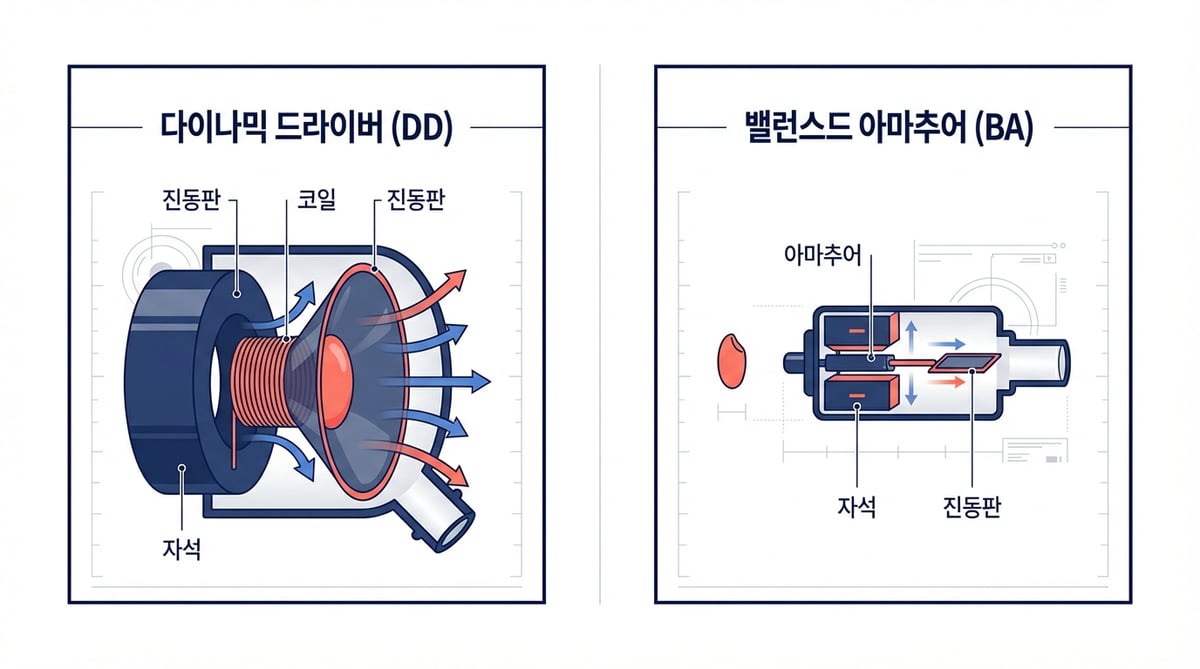 다이나믹 드라이버 (DD)

진동판

코일

진동판

자석

밸런스드 아마추어 (BA)

아마추어

자석

진동판