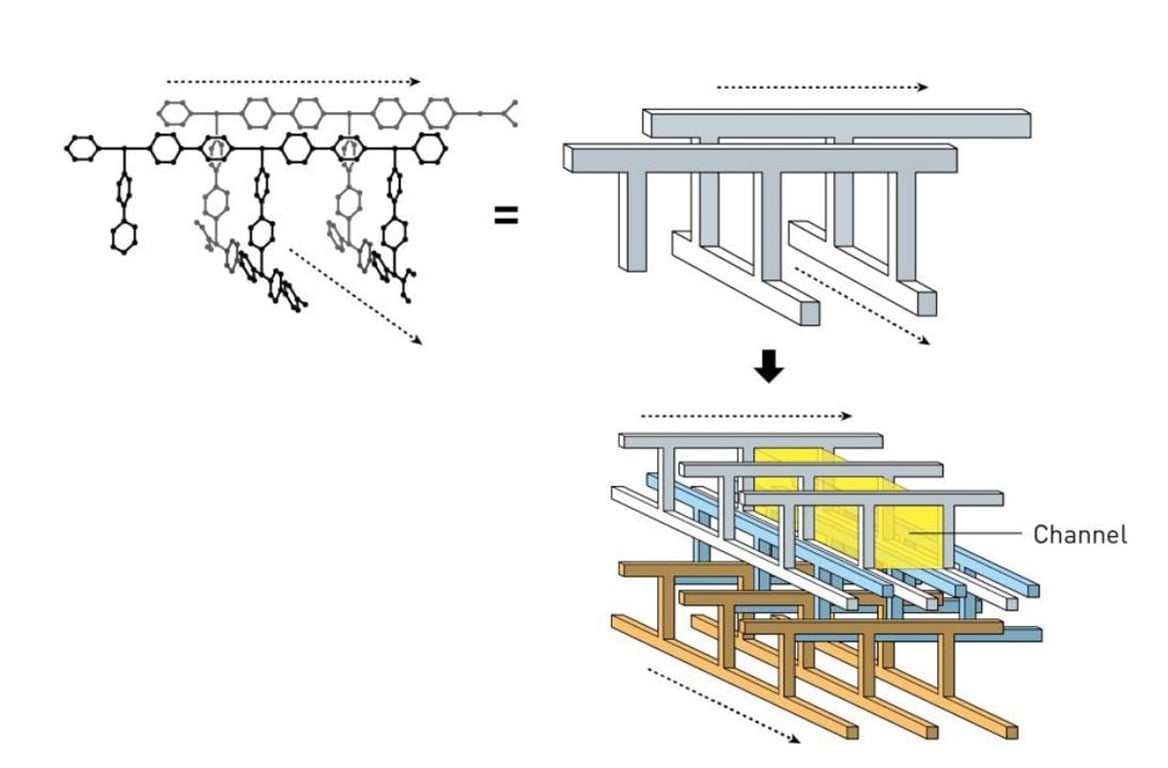 =

Channel