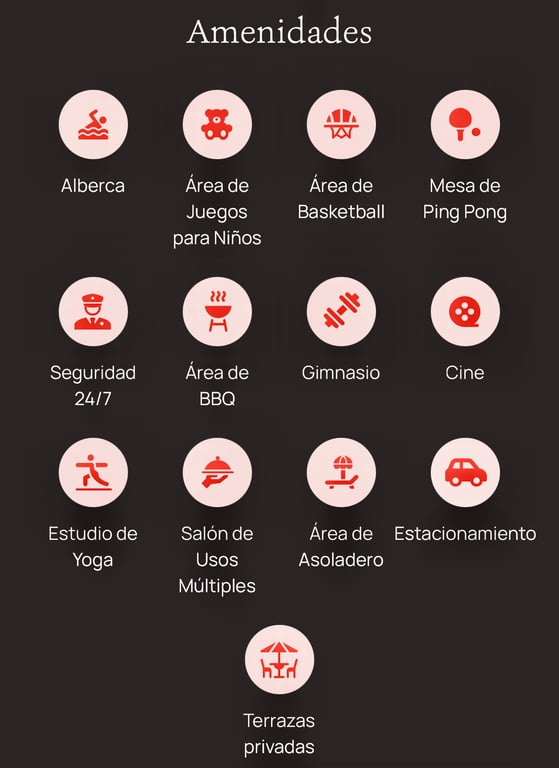 Amenidades

Alberca

Área de Juegos para Niños

Área de Basketball

Mesa de Ping Pong

Seguridad 24/7

Área de BBQ

Gimnasio

Cine

Estudio de Yoga

Salón de Usos Múltiples

Área de Asoladero

Estacionamiento

Terrazas privadas